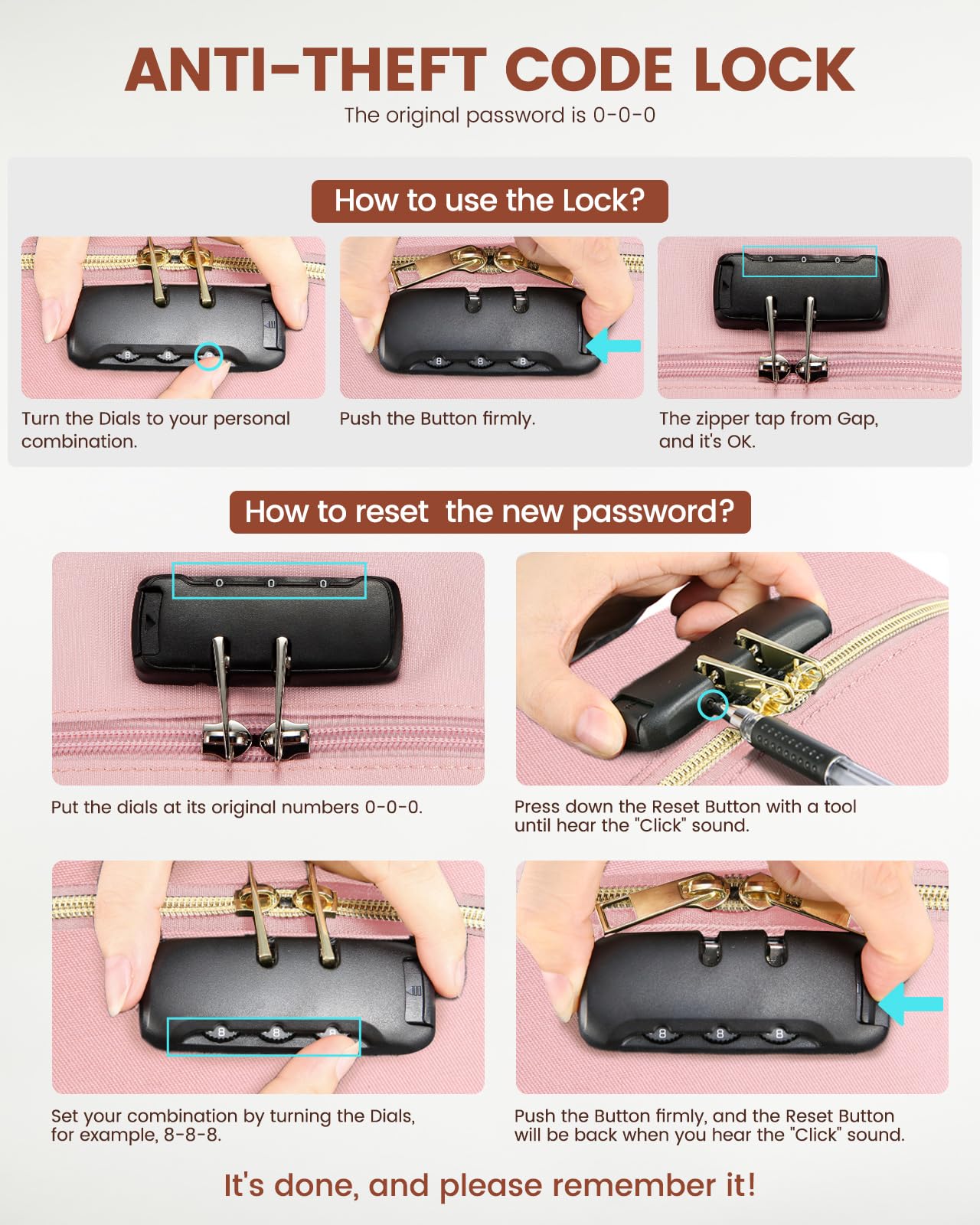 ANTI-THEFT CODE LOCK

The original password is 0-0-0

How to use the Lock?

Turn the Dials to your personal combination.

Push the Button firmly.

The zipper tap from Gap, and it's OK.

How to reset the new password?

Put the dials at its original numbers 0-0-0.

Press down the Reset Button with a tool until hear the "Click" sound.

Set your combination by turning the Dials, for example, 8-8-8.

Push the Button firmly, and the Reset Button will be back when you hear the "Click" sound.

It's done, and please remember it!