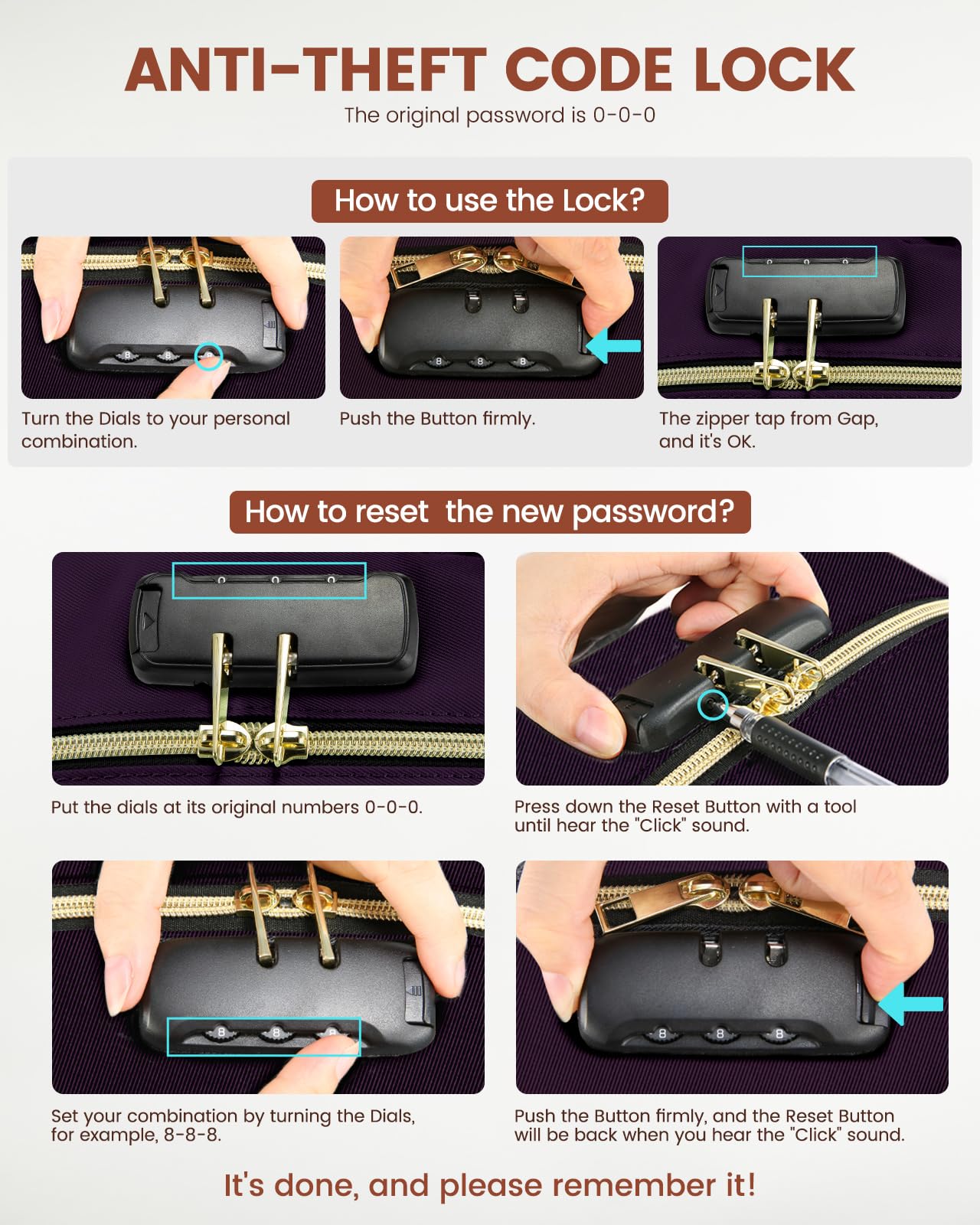 ANTI-THEFT CODE LOCK
The original password is 0-0-0

How to use the Lock?

Turn the Dials to your personal combination.

Push the Button firmly.

The zipper tap from Gap, and it's OK.

How to reset the new password?

Put the dials at its original numbers 0-0-0.

Press down the Reset Button with a tool until hear the "Click" sound.

Set your combination by turning the Dials, for example, 8-8-8.

Push the Button firmly, and the Reset Button will be back when you hear the "Click" sound.

It's done, and please remember it!