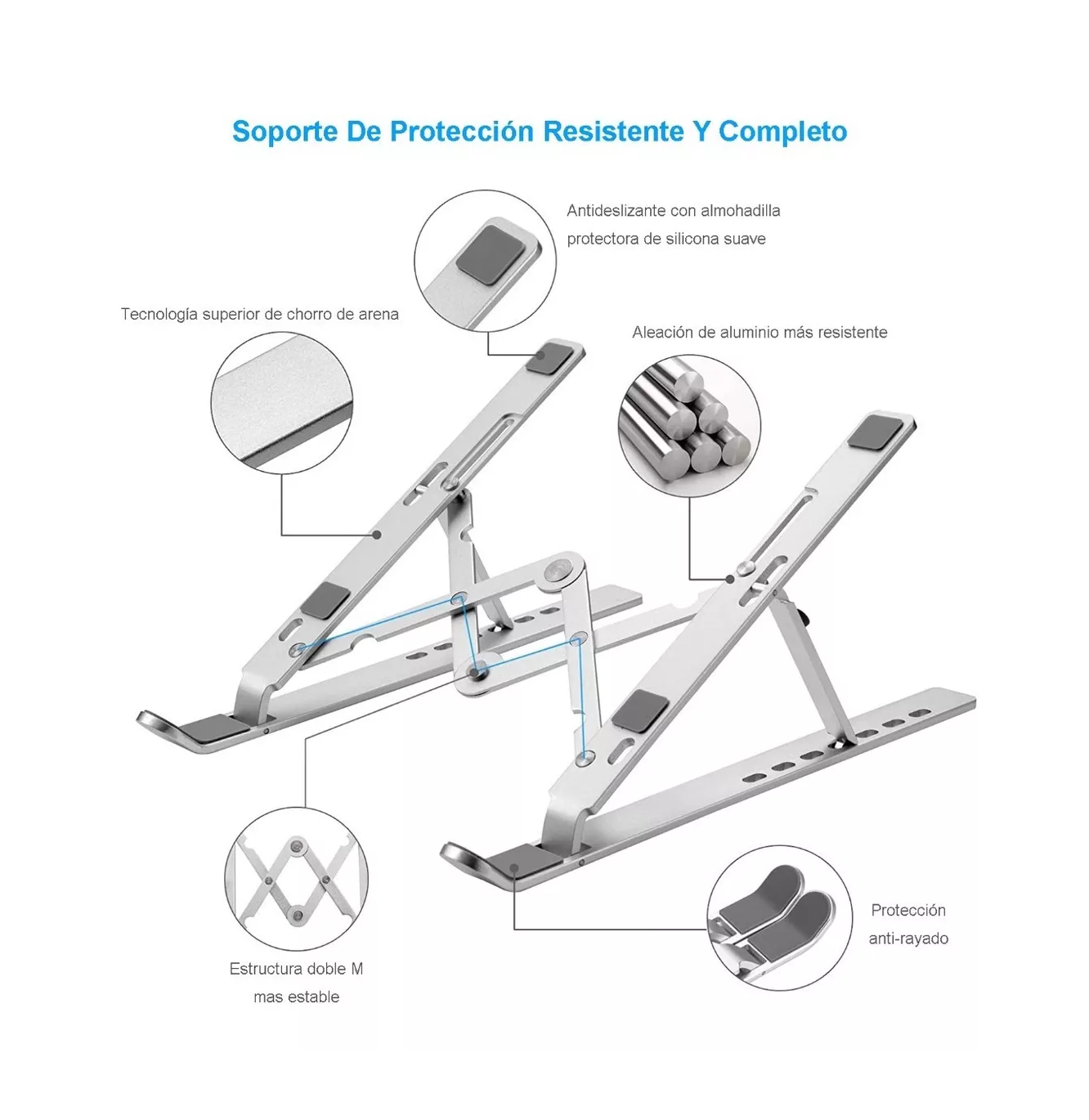 Soporte De Protección Resistente Y Completo

Antideslizante con almohadilla protectora de silicona suave

Tecnología superior de chorro de arena

Aleación de aluminio más resistente

Estructura doble M mas estable

Protección anti-rayado