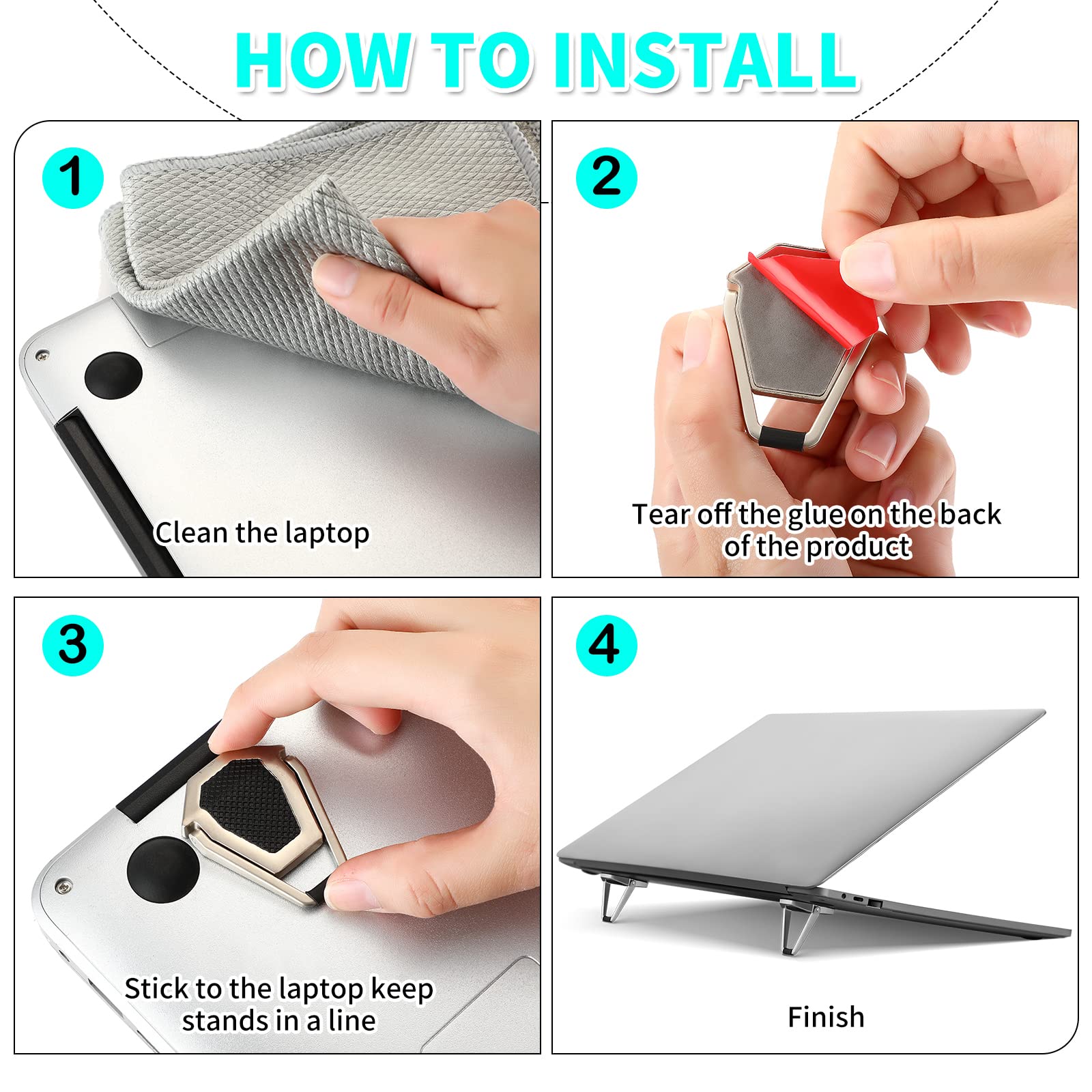 HOW TO INSTALL

1

Clean the laptop

2

Tear off the glue on the back of the product

3

Stick to the laptop keep stands in a line

4

Finish