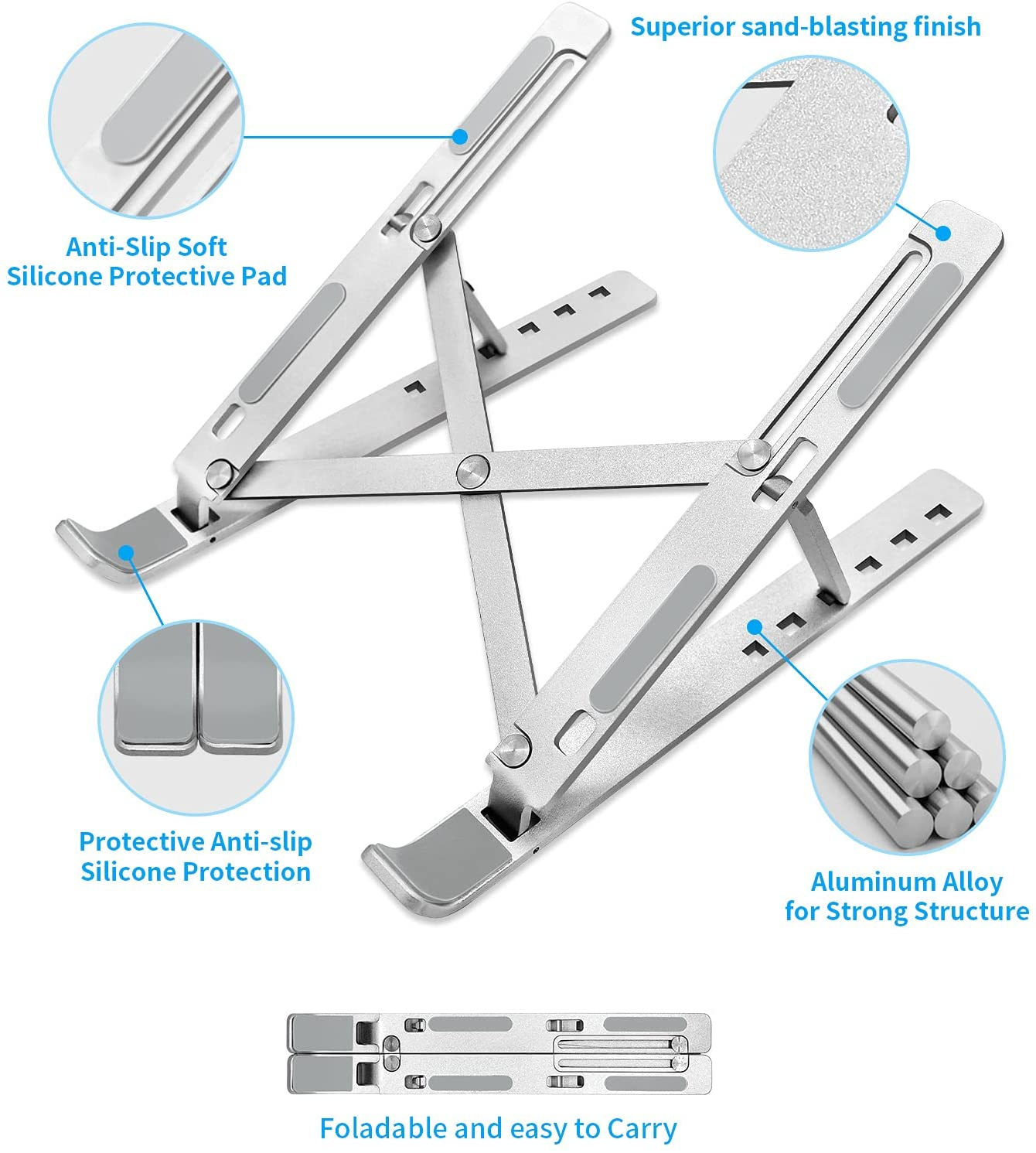 Superior sand-blasting finish

Anti-Slip Soft Silicone Protective Pad

Protective Anti-slip Silicone Protection

Aluminum Alloy for Strong Structure

Foladable and easy to Carry