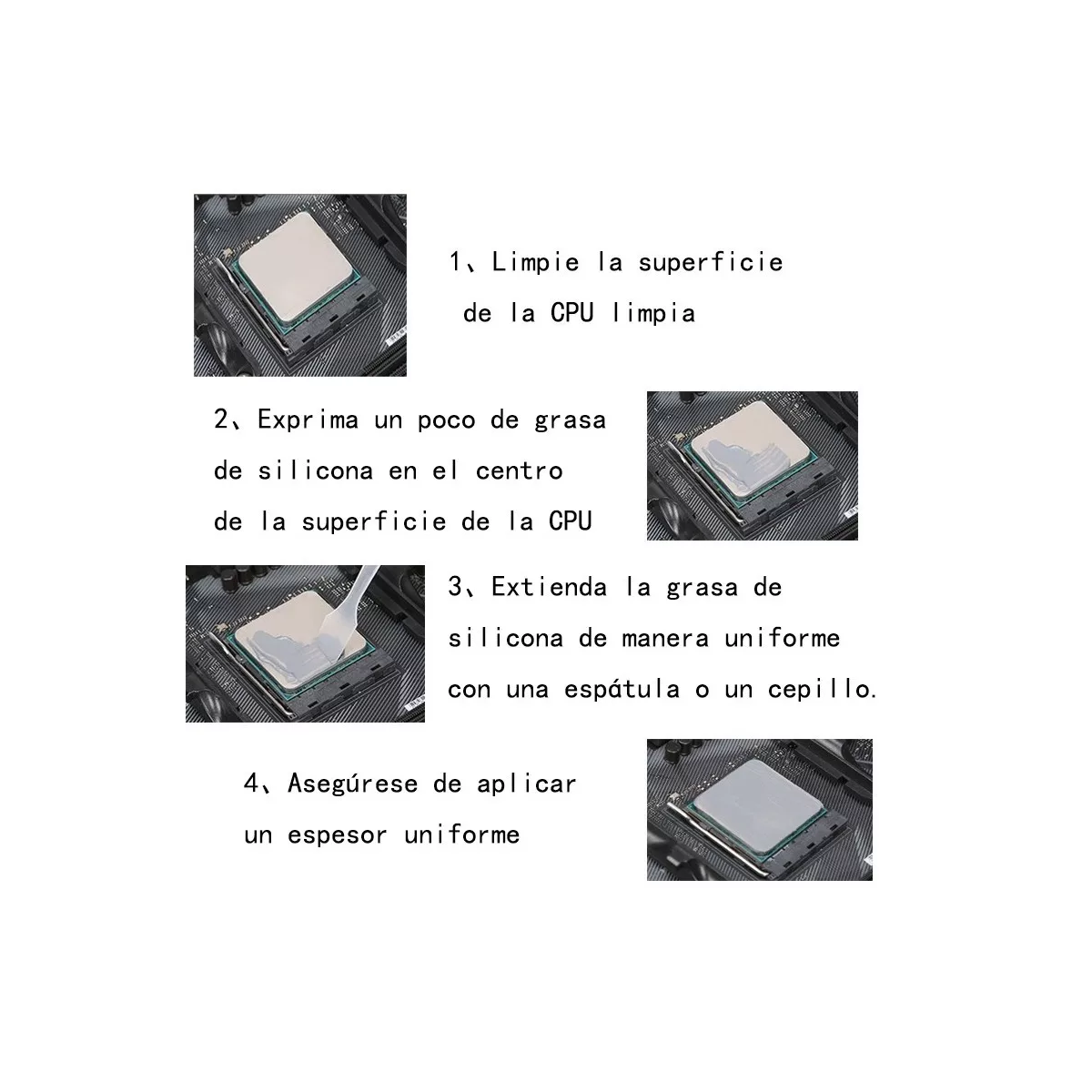 1、Limpie la superficie de la CPU limpia

2、Exprima un poco de grasa de silicona en el centro de la superficie de la CPU

3、Extienda la grasa de silicona de manera uniforme con una espátula o un cepillo.

4、Asegúrese de aplicar un espesor uniforme