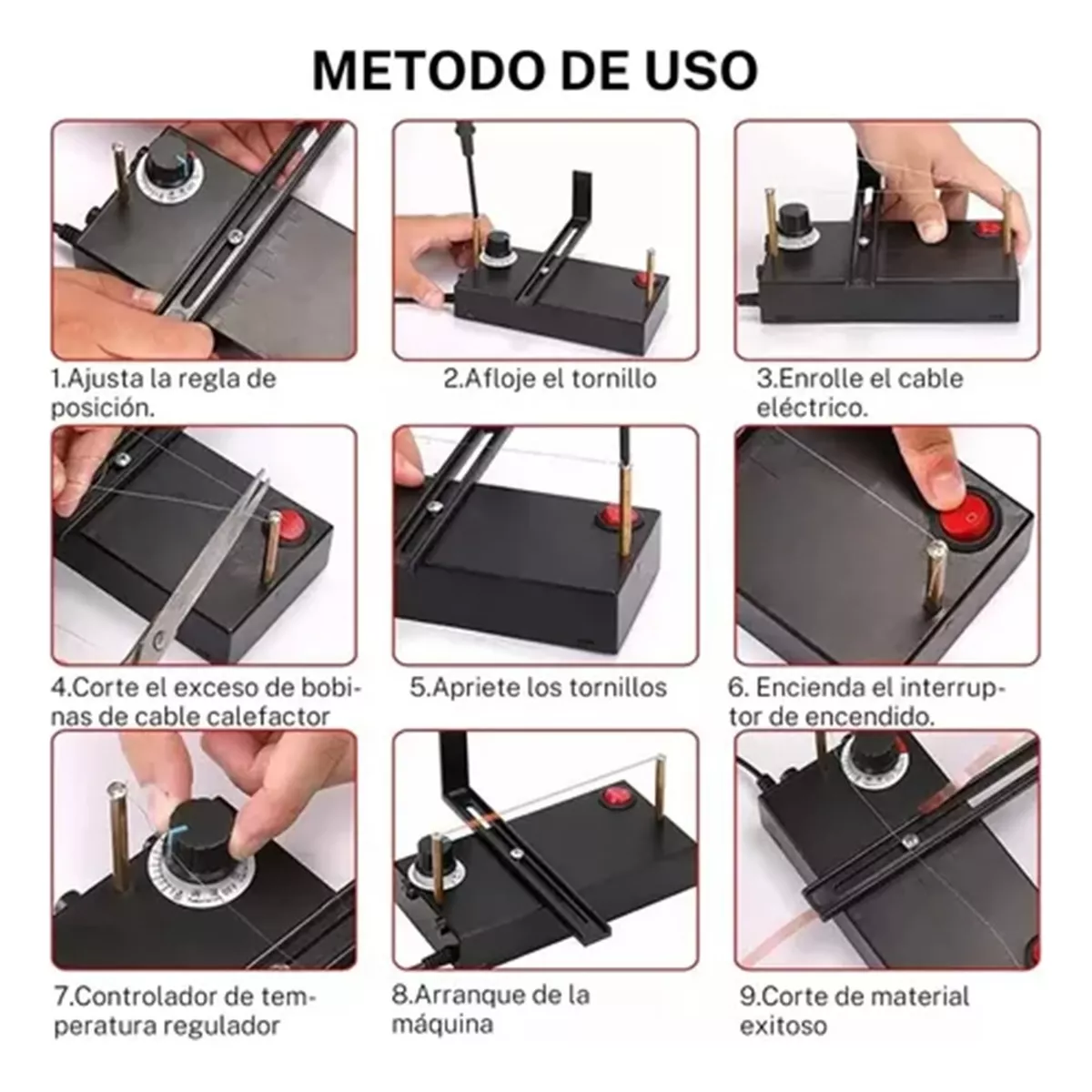 METODO DE USO

1.Ajusta la regla de posición.

2.Afloje el tornillo

3.Enrolle el cable eléctrico.

4.Corte el exceso de bobinas de cable calefactor

5.Apriete los tornillos

6. Encienda el interruptor de encendido.

7.Controlador de temperatura regulador

8.Arranque de la máquina

9.Corte de material exitoso