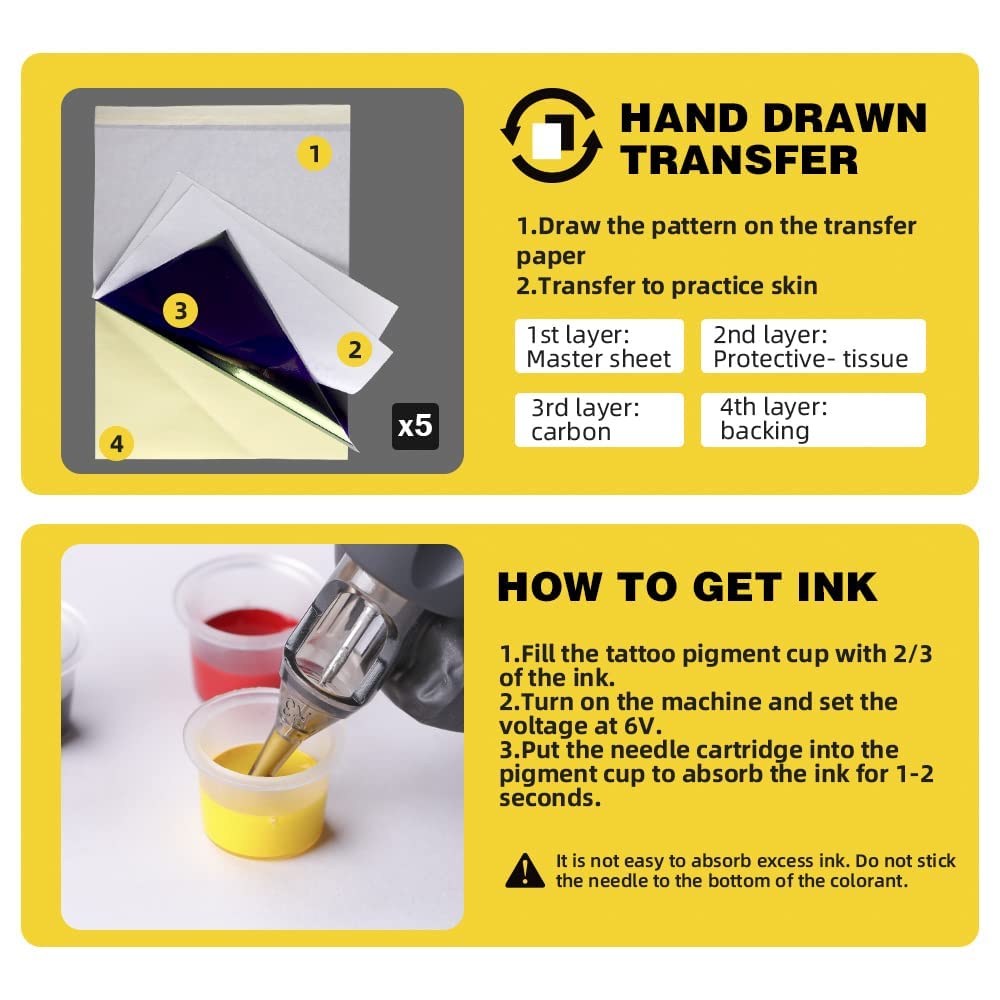 1

3

2

4

x5

HAND DRAWN TRANSFER

1.Draw the pattern on the transfer paper
2.Transfer to practice skin

1st layer: Master sheet

2nd layer: Protective- tissue

3rd layer: carbon

4th layer: backing

HOW TO GET INK

1.Fill the tattoo pigment cup with 2/3 of the ink.
2.Turn on the machine and set the voltage at 6V.
3.Put the needle cartridge into the pigment cup to absorb the ink for 1-2 seconds.

It is not easy to absorb excess ink. Do not stick the needle to the bottom of the colorant.