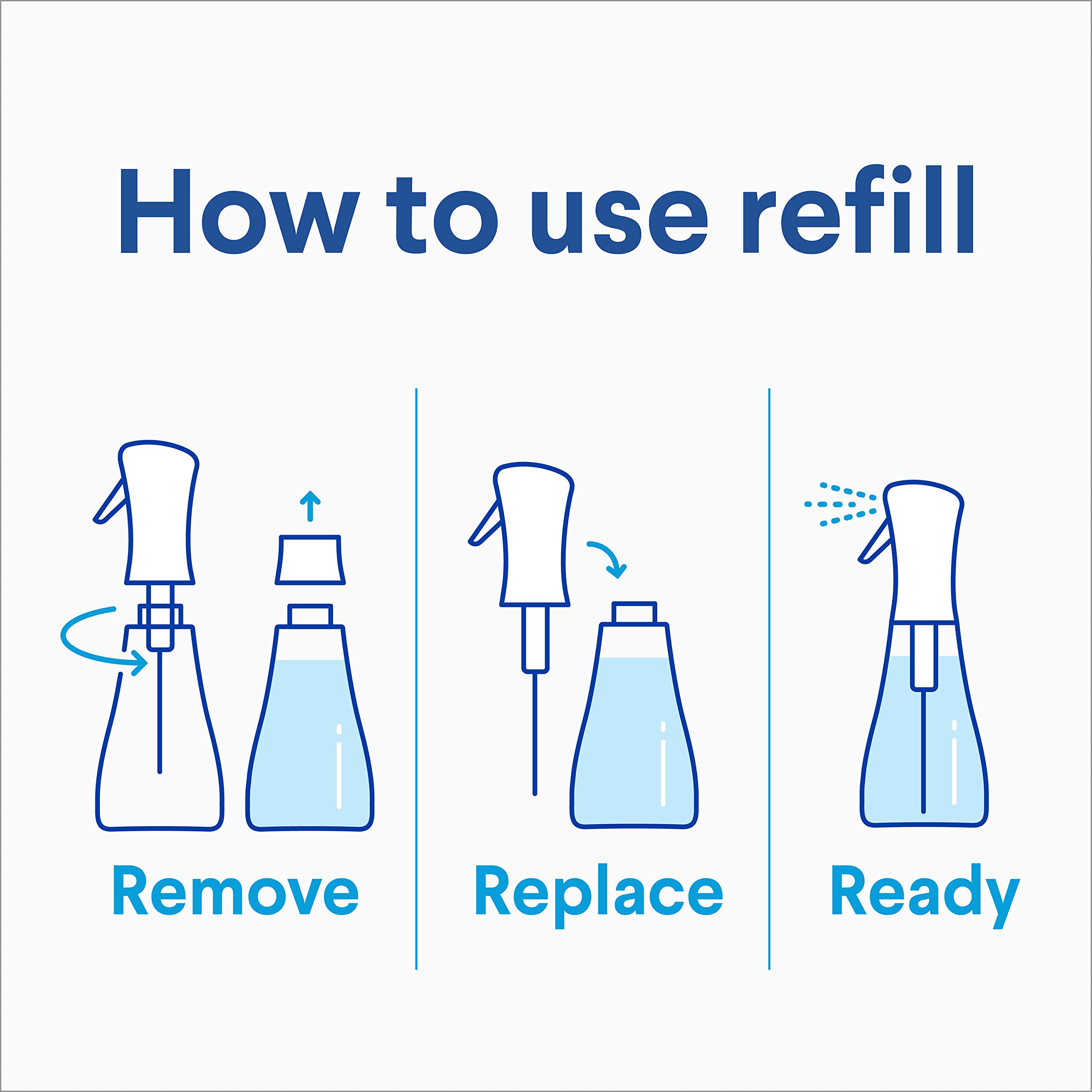 How to use refill

Remove

Replace

Ready