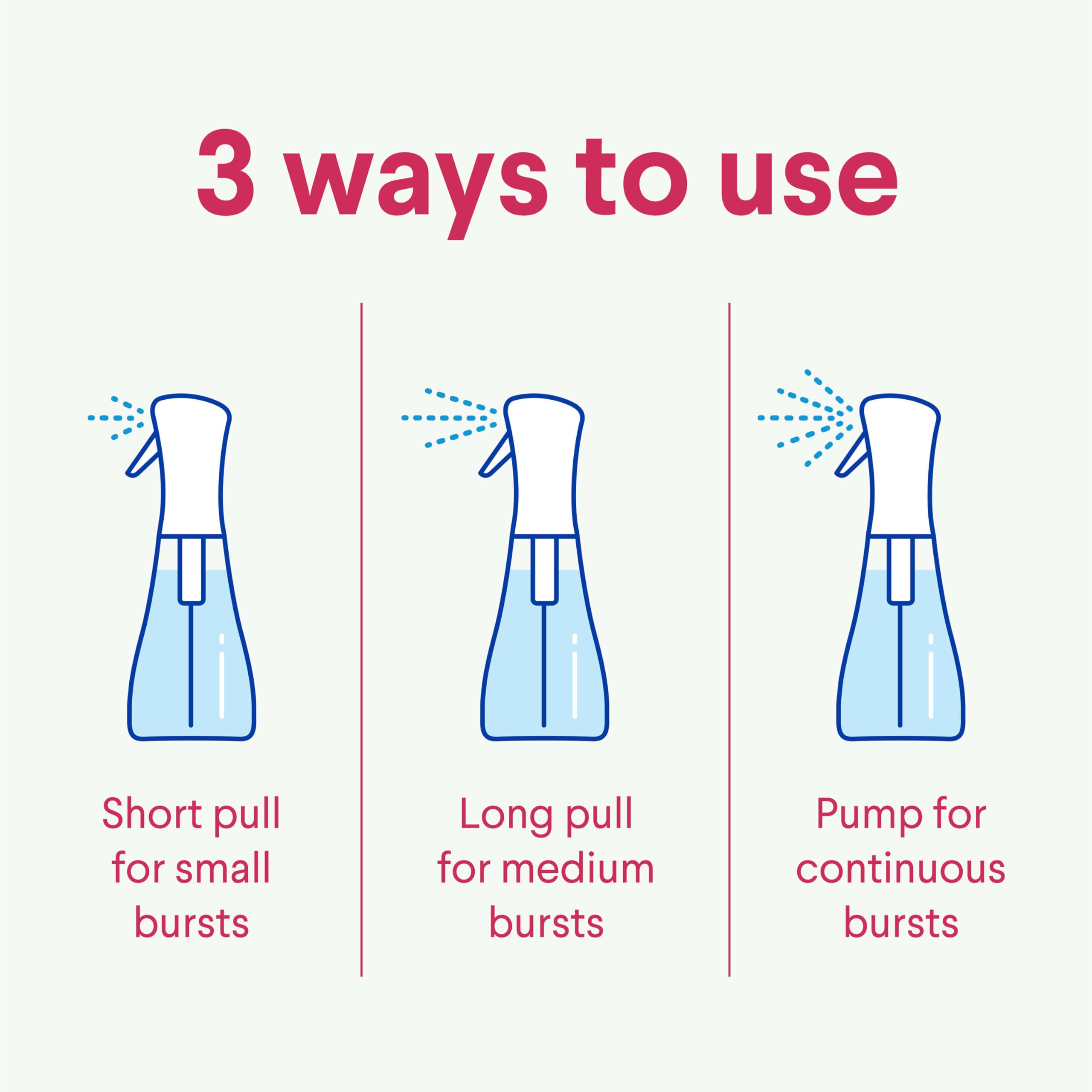 3 ways to use

Short pull for small bursts

Long pull for medium bursts

Pump for continuous bursts