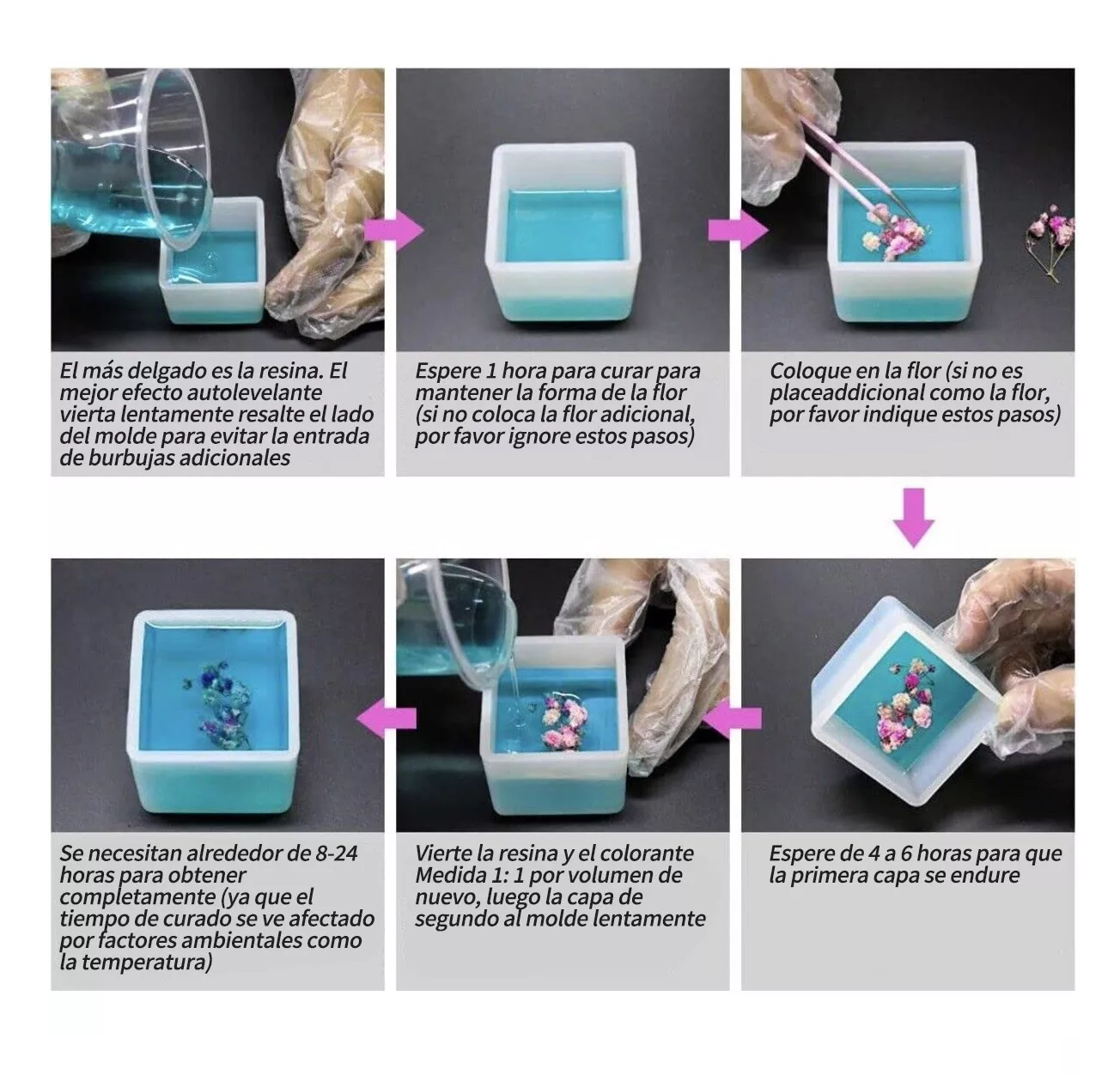 El más delgado es la resina. El mejor efecto autolevelante vierta lentamente resalte el lado del molde para evitar la entrada de burbujas adicionales

Espere 1 hora para curar para mantener la forma de la flor (si no coloca la flor adicional, por favor ignore estos pasos)

Coloque en la flor (si no es placeaddicional como la flor, por favor indique estos pasos)

Espere de 4 a 6 horas para que la primera capa se endure

Vierte la resina y el colorante Medida 1: 1 por volumen de nuevo, luego la capa de segundo al molde lentamente

Se necesitan alrededor de 8-24 horas para obtener completamente (ya que el tiempo de curado se ve afectado por factores ambientales como la temperatura)