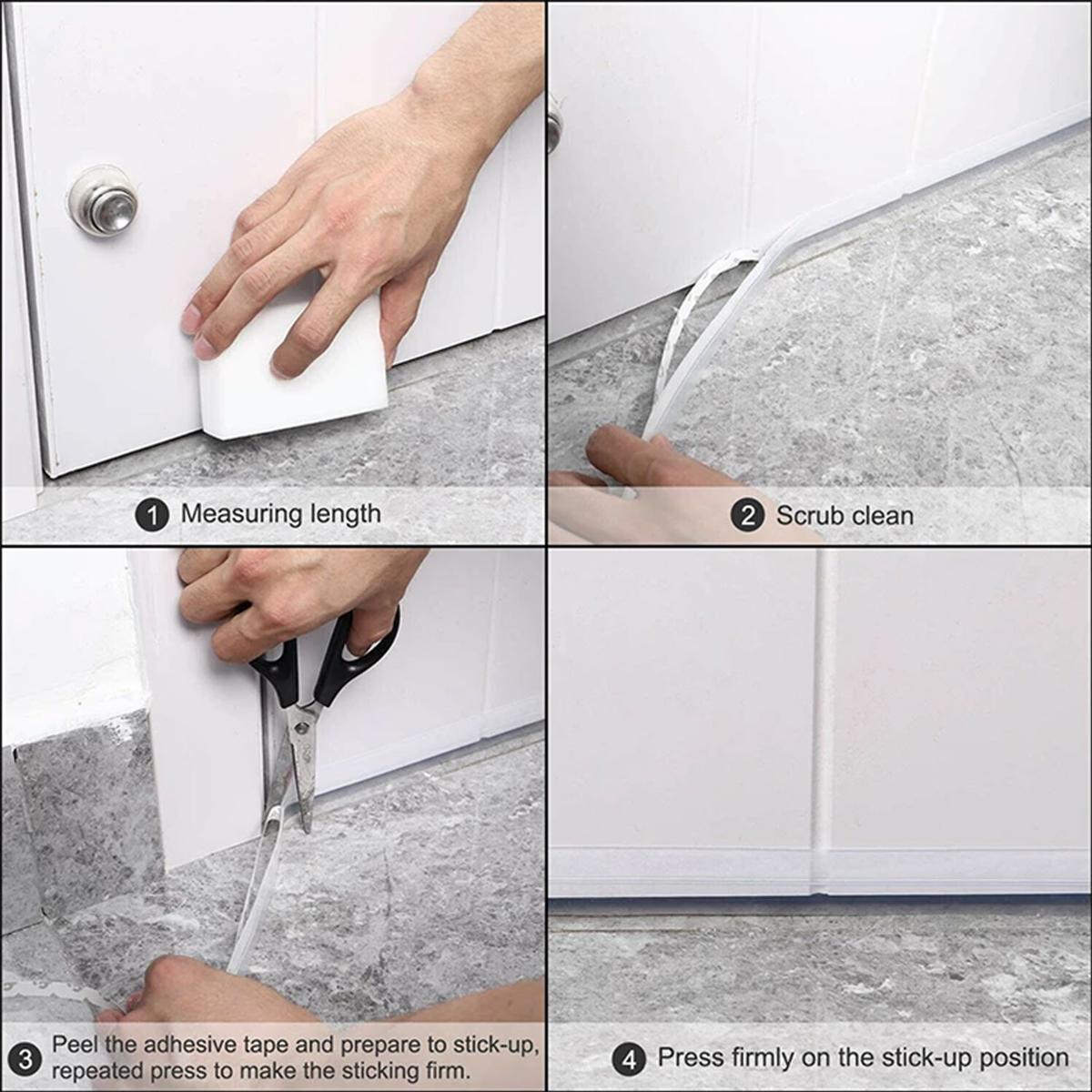 1 Measuring length

2 Scrub clean

3 Peel the adhesive tape and prepare to stick-up, repeated press to make the sticking firm.

4 Press firmly on the stick-up position