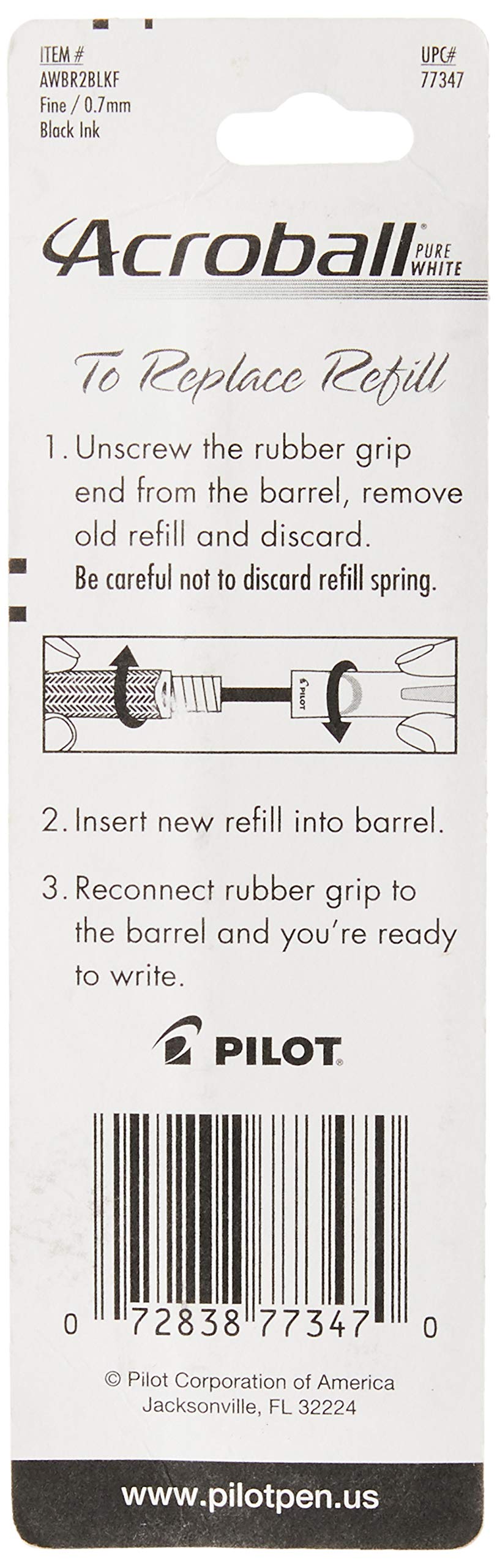 ITEM #
AWBR2BLKF
Fine / 0.7mm
Black Ink

UPC#
77347

Acroball PURE WHITE

To Replace Refill

1. Unscrew the rubber grip end from the barrel, remove old refill and discard.
Be careful not to discard refill spring.

PILOT

2. Insert new refill into barrel.

3. Reconnect rubber grip to the barrel and you're ready to write.

PILOT

0 72838 77347 0

© Pilot Corporation of America
Jacksonville, FL 32224

www.pilotpen.us