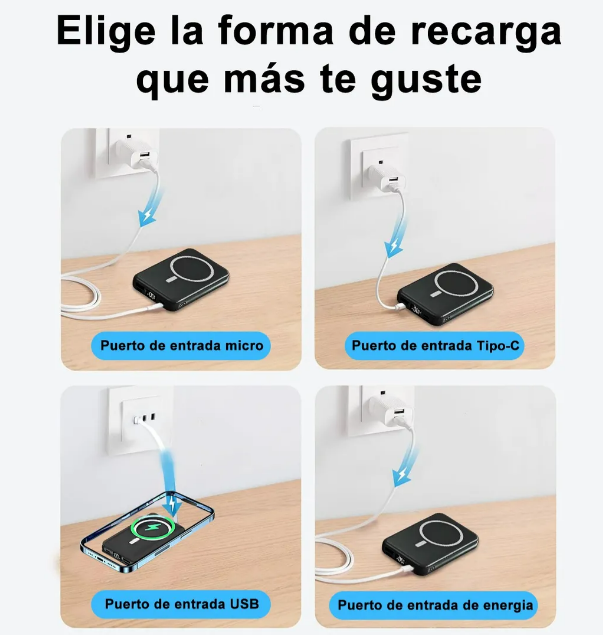 Elige la forma de recarga que más te guste

Puerto de entrada micro

Puerto de entrada Tipo-C

Puerto de entrada USB

Puerto de entrada de energia