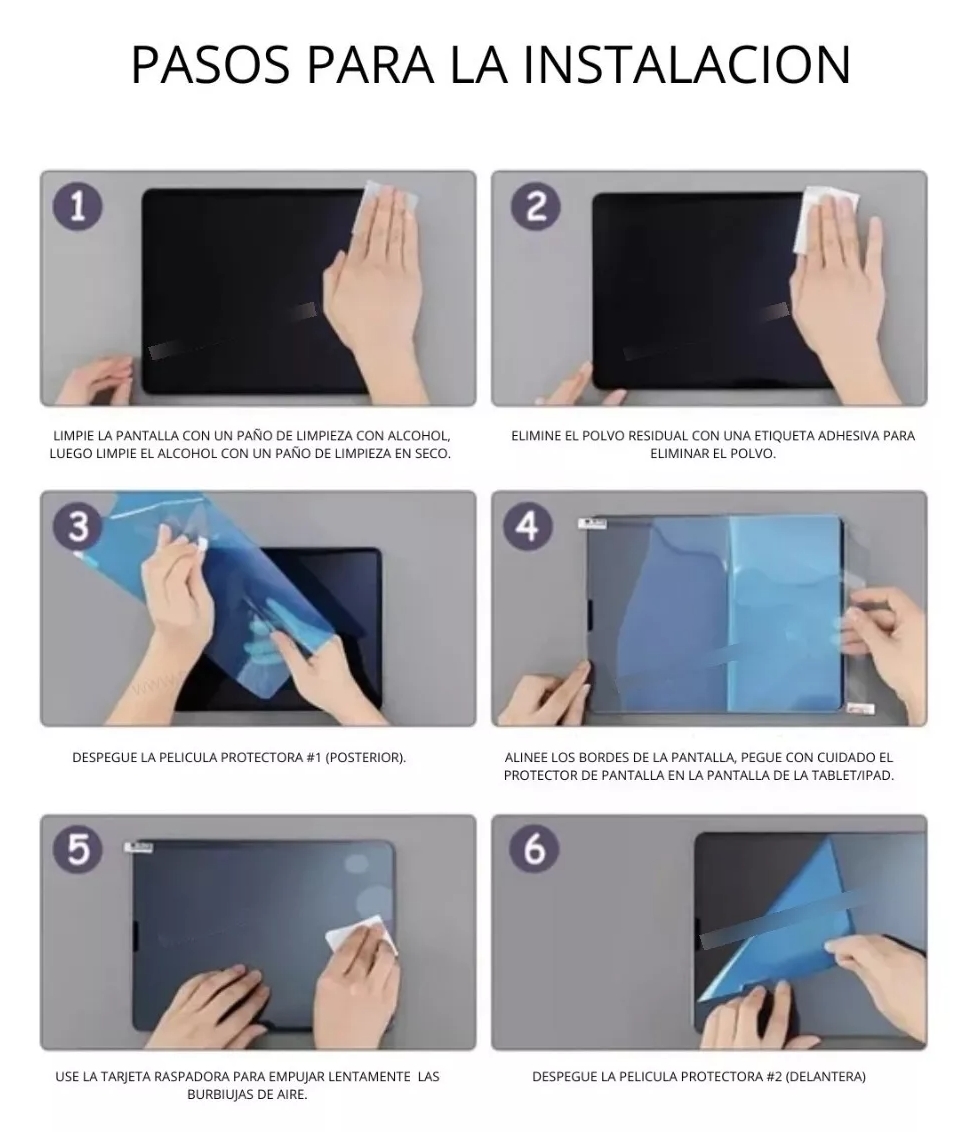 PASOS PARA LA INSTALACION

1

LIMPIE LA PANTALLA CON UN PAÑO DE LIMPIEZA CON ALCOHOL, LUEGO LIMPIE EL ALCOHOL CON UN PAÑO DE LIMPIEZA EN SECO.

2

ELIMINE EL POLVO RESIDUAL CON UNA ETIQUETA ADHESIVA PARA ELIMINAR EL POLVO.

3

DESPEGUE LA PELICULA PROTECTORA #1 (POSTERIOR).

4

ALINEE LOS BORDES DE LA PANTALLA, PEGUE CON CUIDADO EL PROTECTOR DE PANTALLA EN LA PANTALLA DE LA TABLET/IPAD.

5

USE LA TARJETA RASPADORA PARA EMPUJAR LENTAMENTE LAS BURBIUJAS DE AIRE.

6

DESPEGUE LA PELICULA PROTECTORA #2 (DELANTERA)