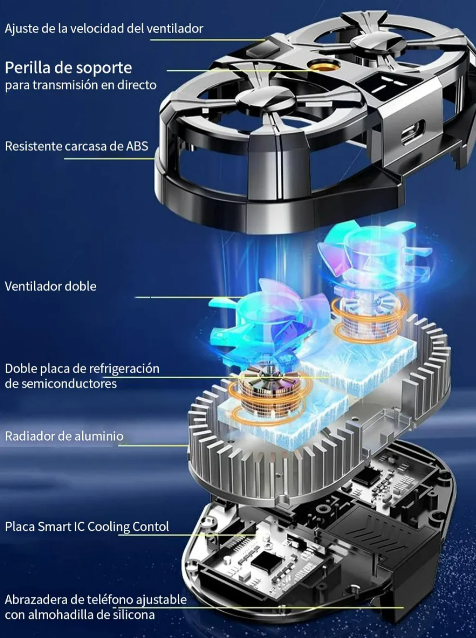 Ajuste de la velocidad del ventilador

Perilla de soporte
para transmisión en directo

Resistente carcasa de ABS

Ventilador doble

Doble placa de refrigeración de semiconductores

Radiador de aluminio

Placa Smart IC Cooling Contol

Abrazadera de teléfono ajustable con almohadilla de silicona