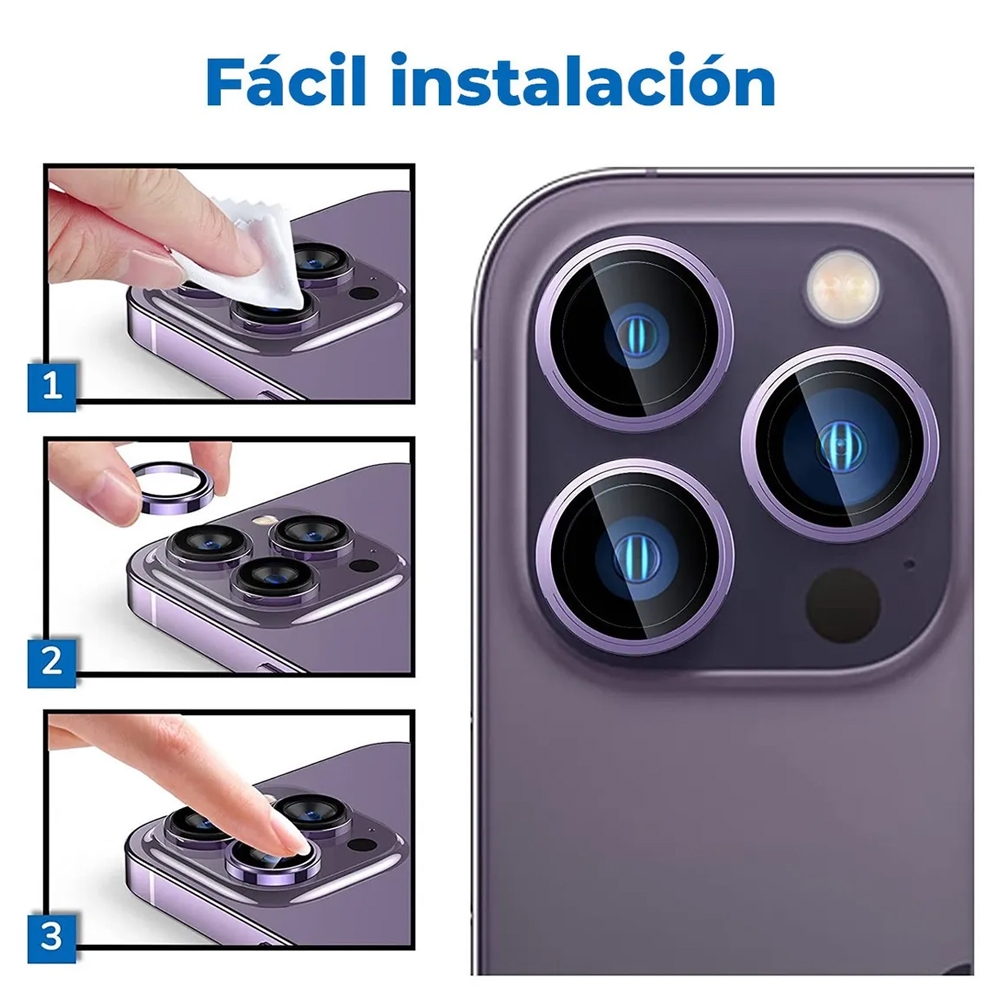 Fácil instalación

1

2

3