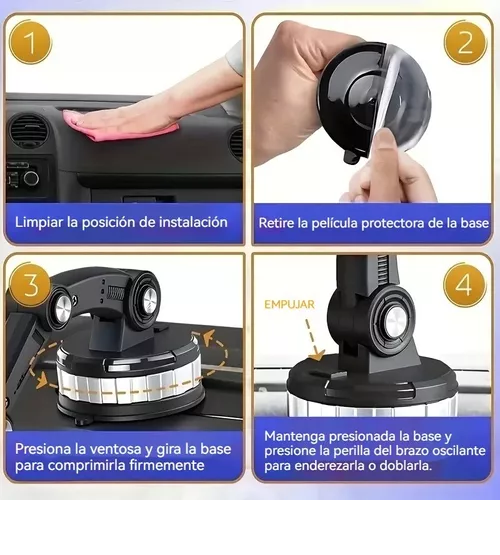 1

Limpiar la posición de instalación

2

Retire la película protectora de la base

3

Presiona la ventosa y gira la base para comprimirla firmemente

4

EMPUJAR

Mantenga presionada la base y presione la perilla del brazo oscilante para enderezarla o doblarla.