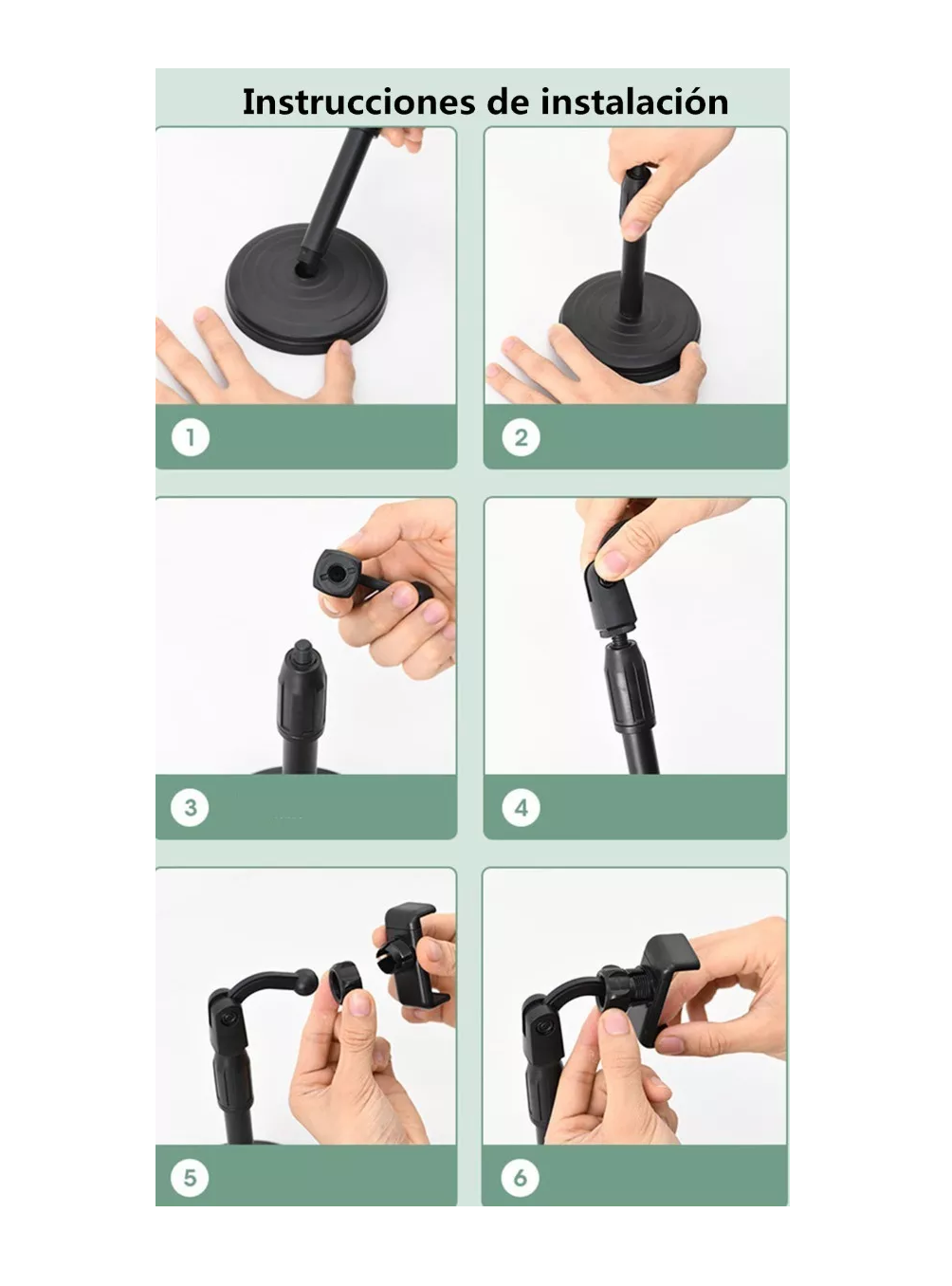 Instrucciones de instalación

1

2

3

4

5

6