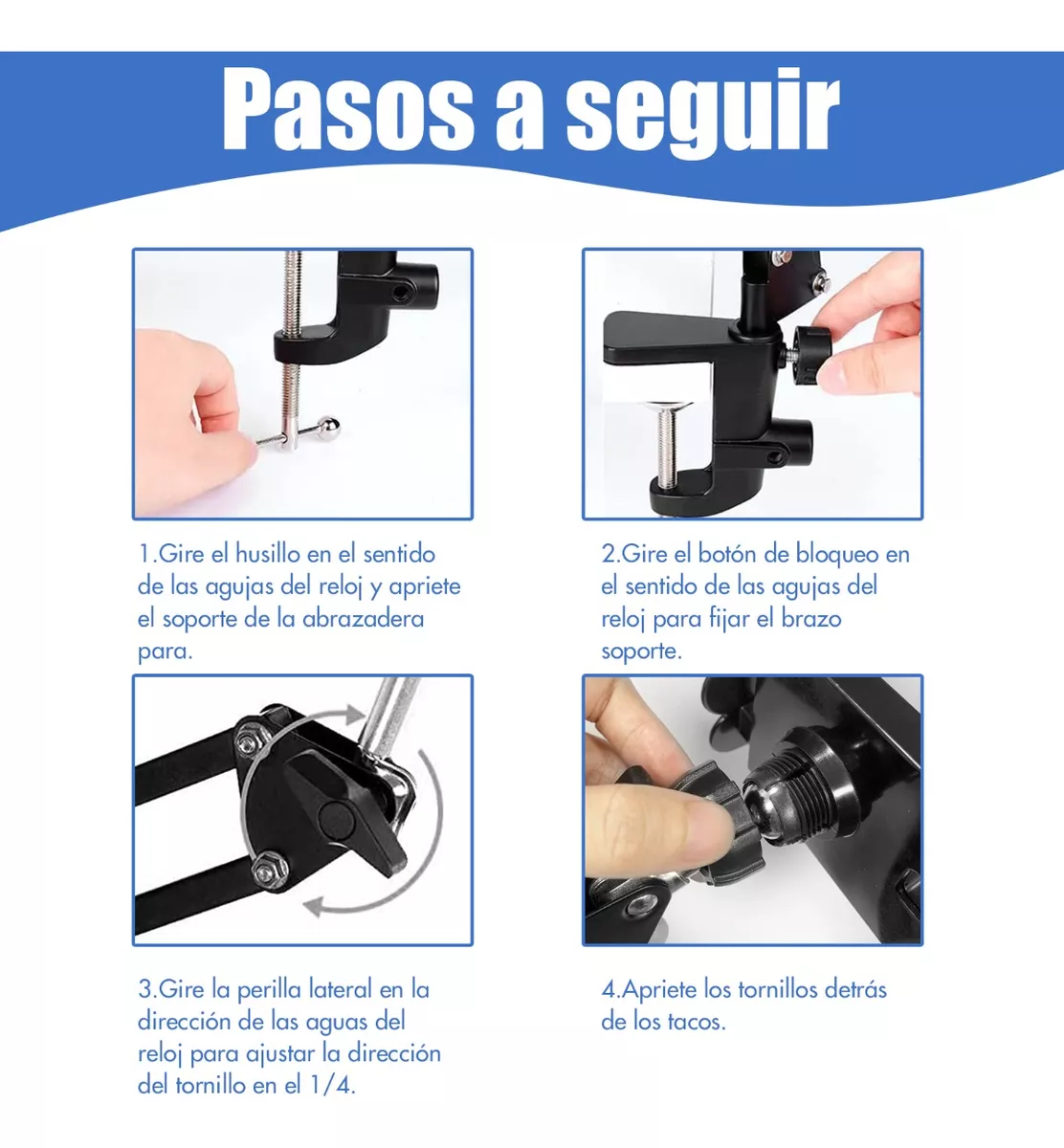 Pasos a seguir

1.Gire el husillo en el sentido de las agujas del reloj y apriete el soporte de la abrazadera para.

2.Gire el botón de bloqueo en el sentido de las agujas del reloj para fijar el brazo soporte.

3.Gire la perilla lateral en la dirección de las aguas del reloj para ajustar la dirección del tornillo en el 1/4.

4.Apriete los tornillos detrás de los tacos.