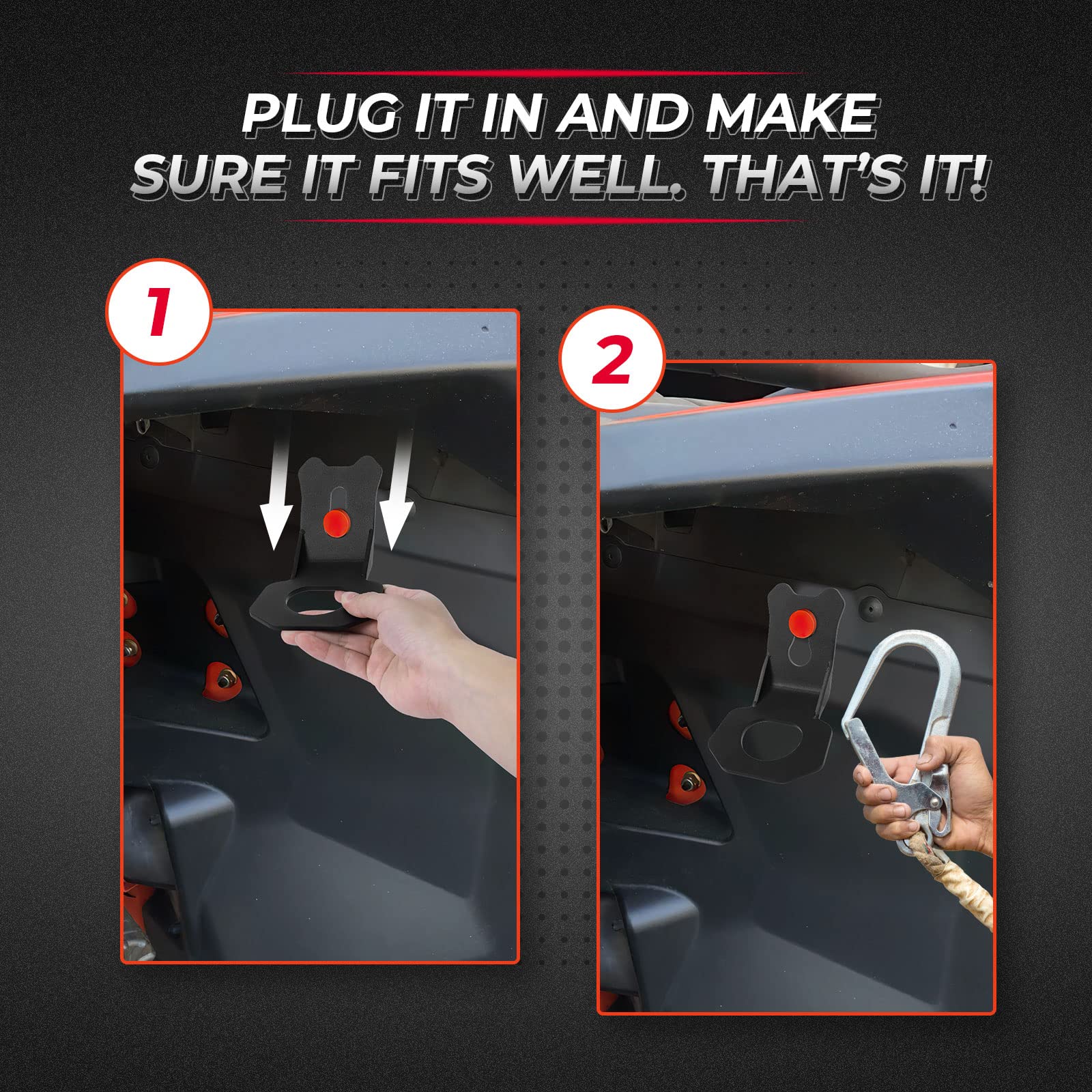 PLUG IT IN AND MAKE SURE IT FITS WELL. THAT'S IT!

1

2