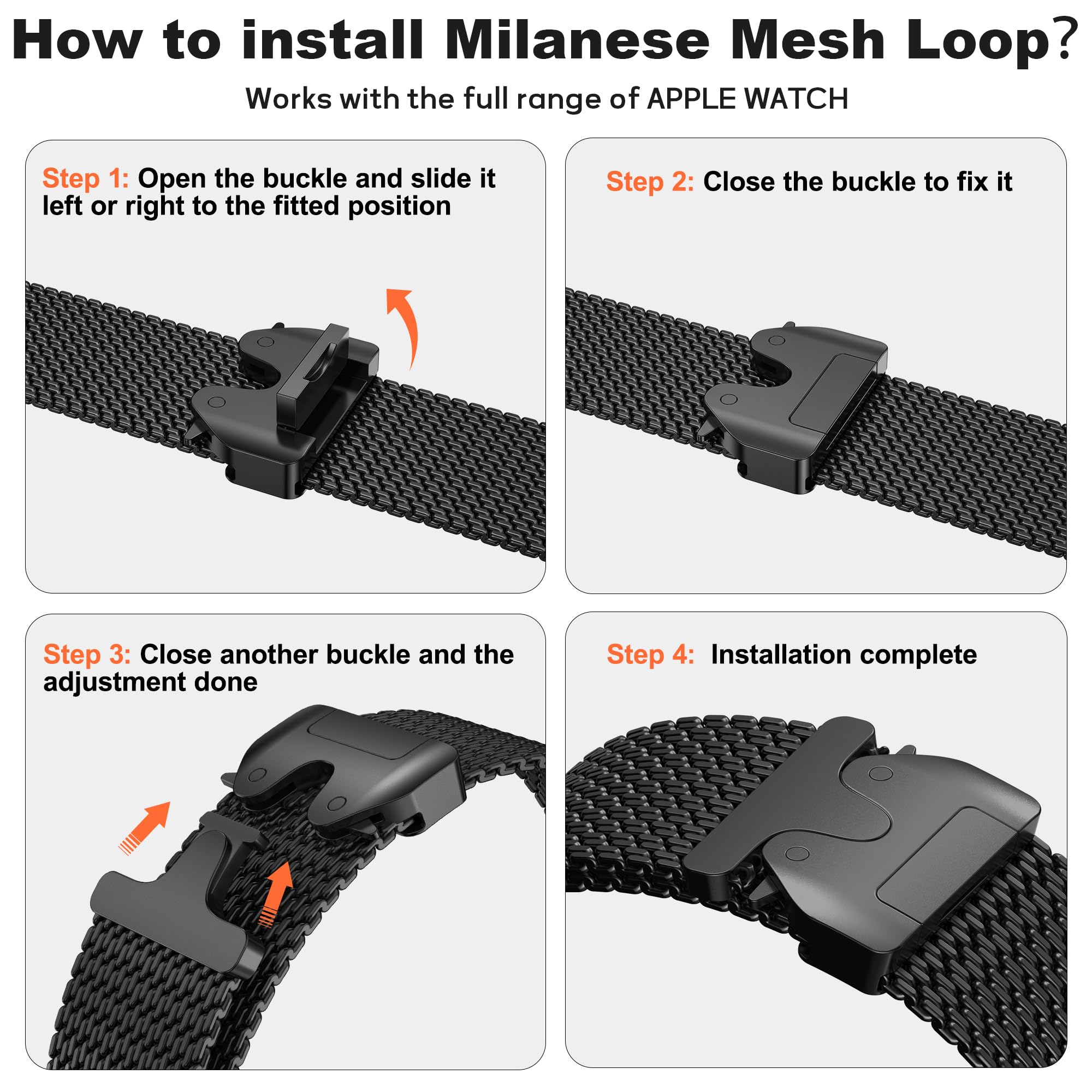 How to install Milanese Mesh Loop?

Works with the full range of APPLE WATCH

Step 1: Open the buckle and slide it left or right to the fitted position

Step 2: Close the buckle to fix it

Step 3: Close another buckle and the adjustment done

Step 4: Installation complete