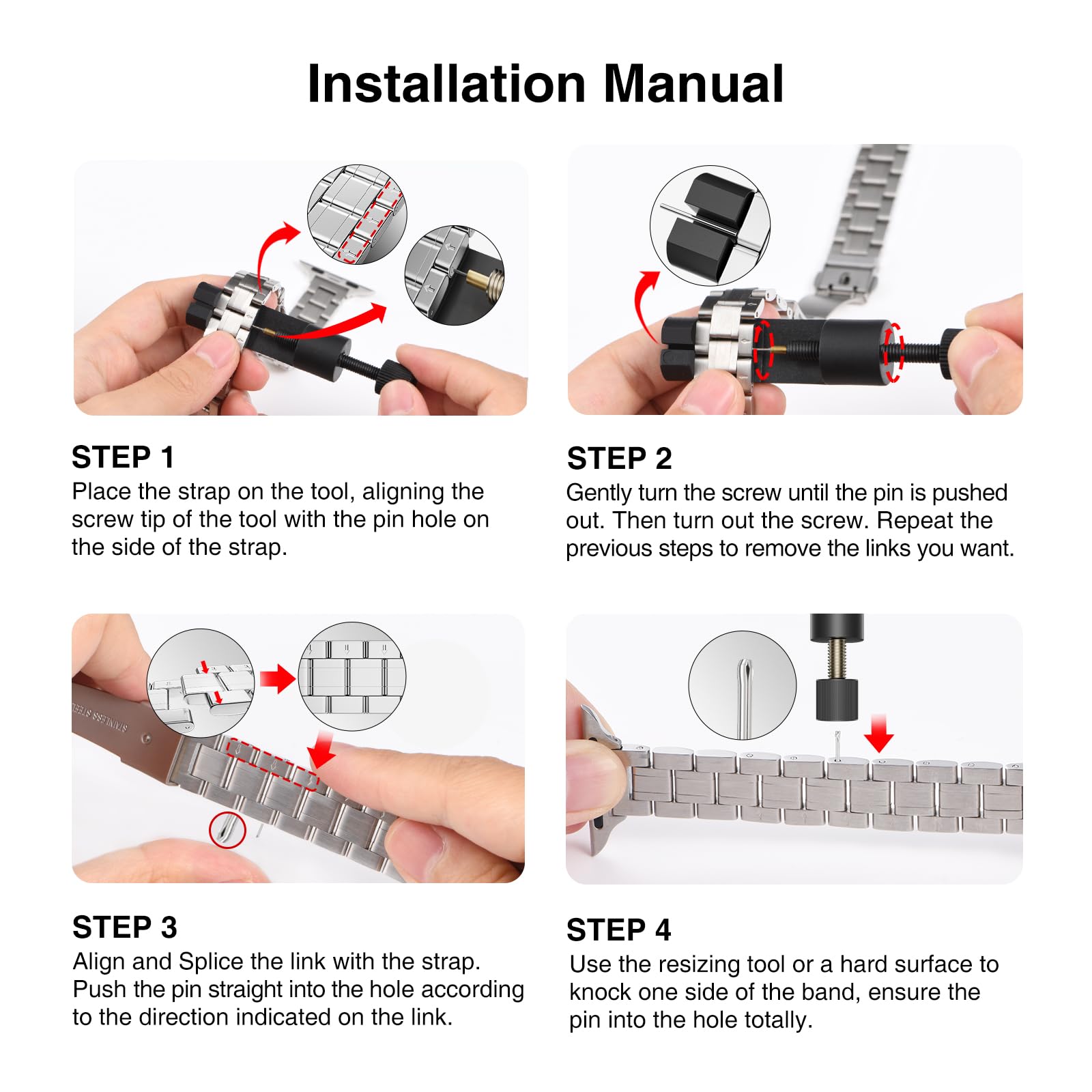 Installation Manual

STEP 1
Place the strap on the tool, aligning the screw tip of the tool with the pin hole on the side of the strap.

STEP 2
Gently turn the screw until the pin is pushed out. Then turn out the screw. Repeat the previous steps to remove the links you want.

STAINLESS STEEL

STEP 3
Align and Splice the link with the strap. Push the pin straight into the hole according to the direction indicated on the link.

STEP 4
Use the resizing tool or a hard surface to knock one side of the band, ensure the pin into the hole totally.