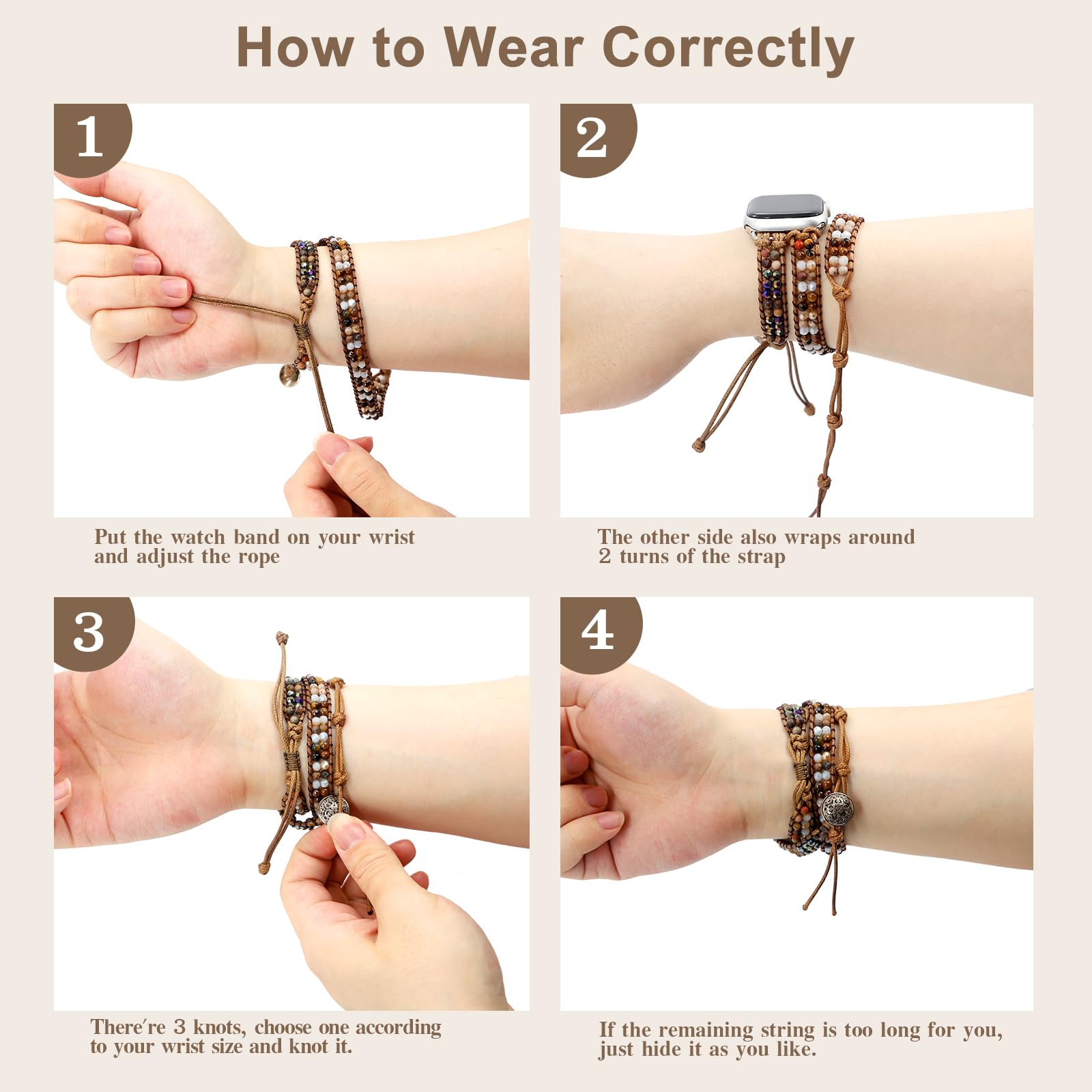 How to Wear Correctly

1

Put the watch band on your wrist and adjust the rope

2

The other side also wraps around 2 turns of the strap

3

There're 3 knots, choose one according to your wrist size and knot it.

4

If the remaining string is too long for you, just hide it as you like.