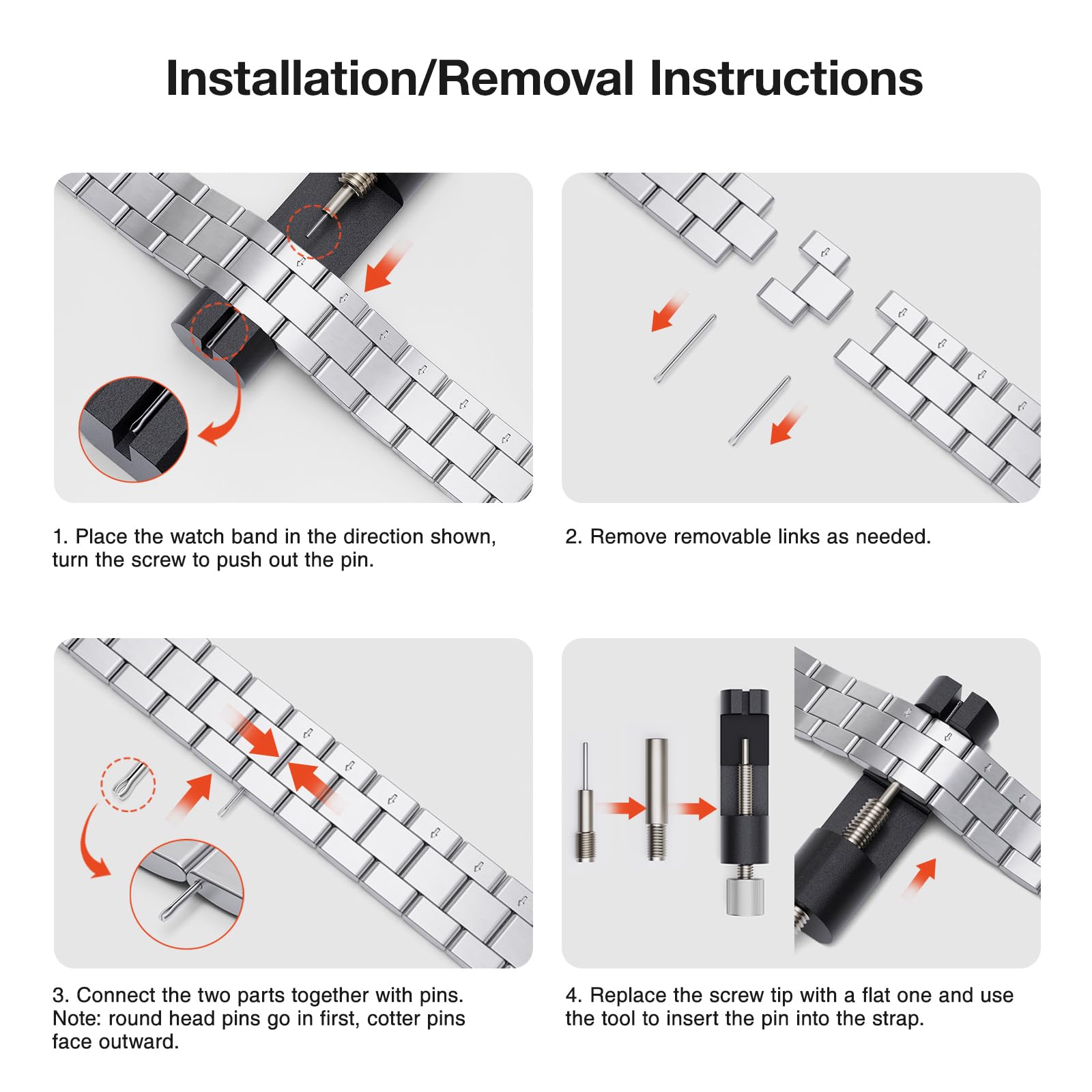 Installation/Removal Instructions

1. Place the watch band in the direction shown, turn the screw to push out the pin.

2. Remove removable links as needed.

3. Connect the two parts together with pins. Note: round head pins go in first, cotter pins face outward.

4. Replace the screw tip with a flat one and use the tool to insert the pin into the strap.