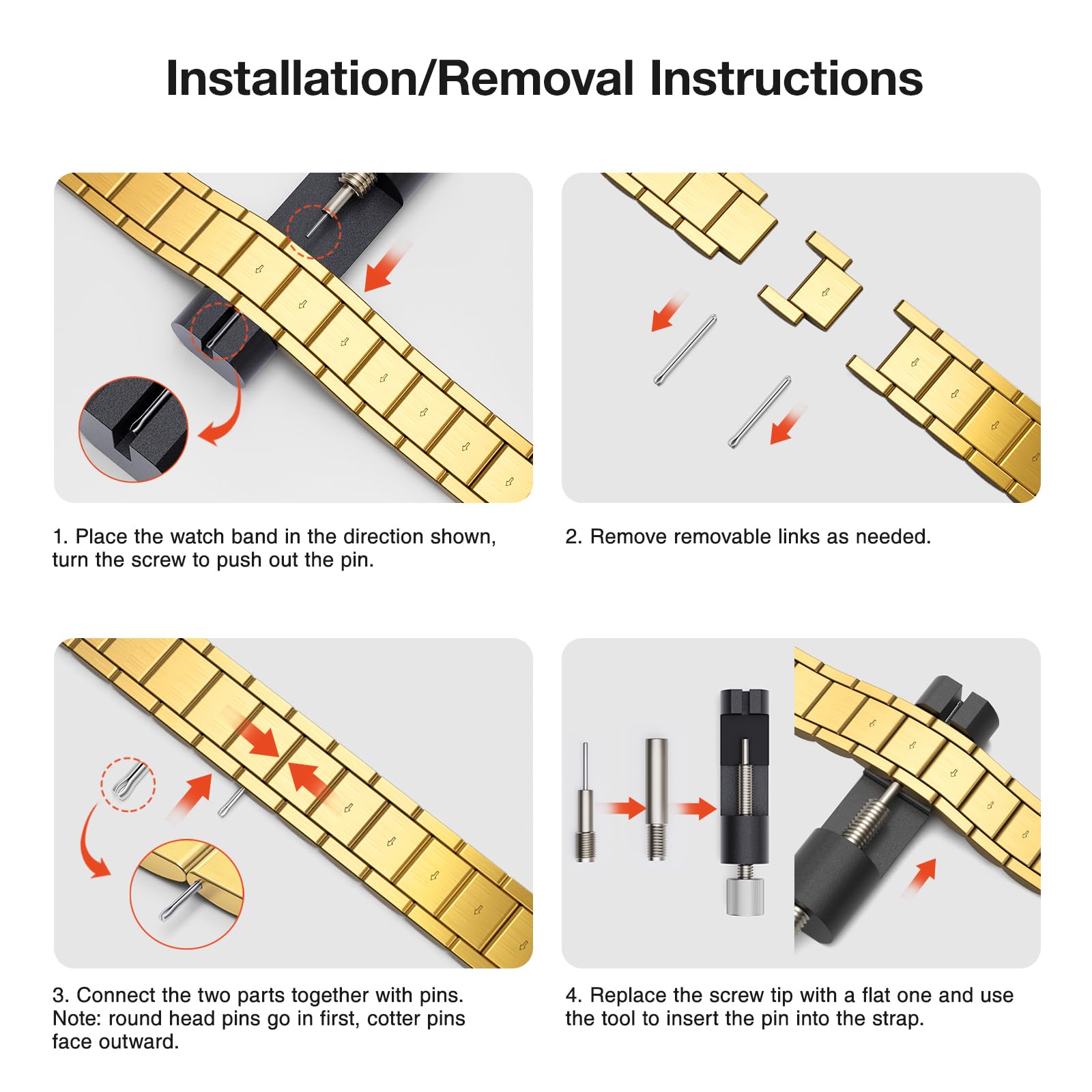 Installation/Removal Instructions

1. Place the watch band in the direction shown, turn the screw to push out the pin.

2. Remove removable links as needed.

3. Connect the two parts together with pins. Note: round head pins go in first, cotter pins face outward.

4. Replace the screw tip with a flat one and use the tool to insert the pin into the strap.