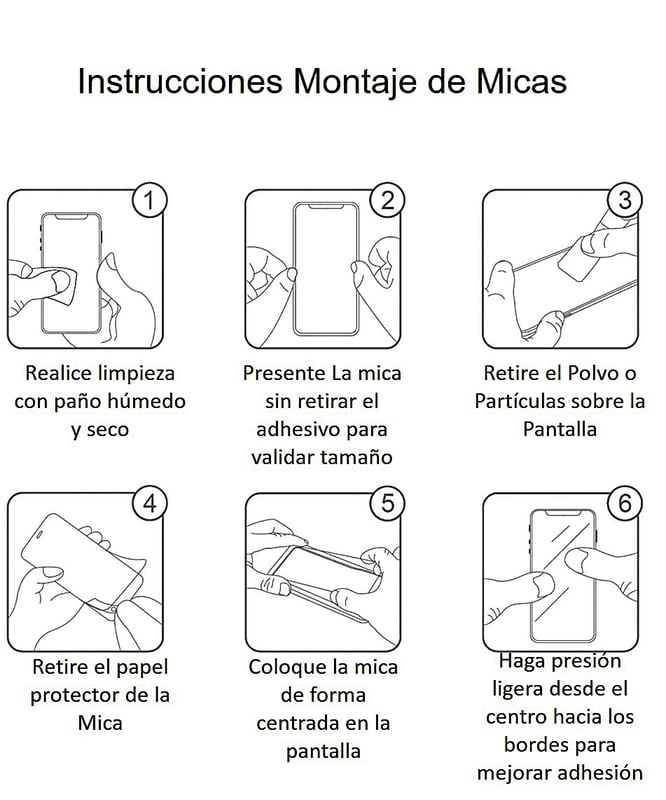 Instrucciones Montaje de Micas

1

Realice limpieza con paño húmedo y seco

2

Presente La mica sin retirar el adhesivo para validar tamaño

3

Retire el Polvo o Partículas sobre la Pantalla

4

Retire el papel protector de la Mica

5

Coloque la mica de forma centrada en la pantalla

6

Haga presión ligera desde el centro hacia los bordes para mejorar adhesión