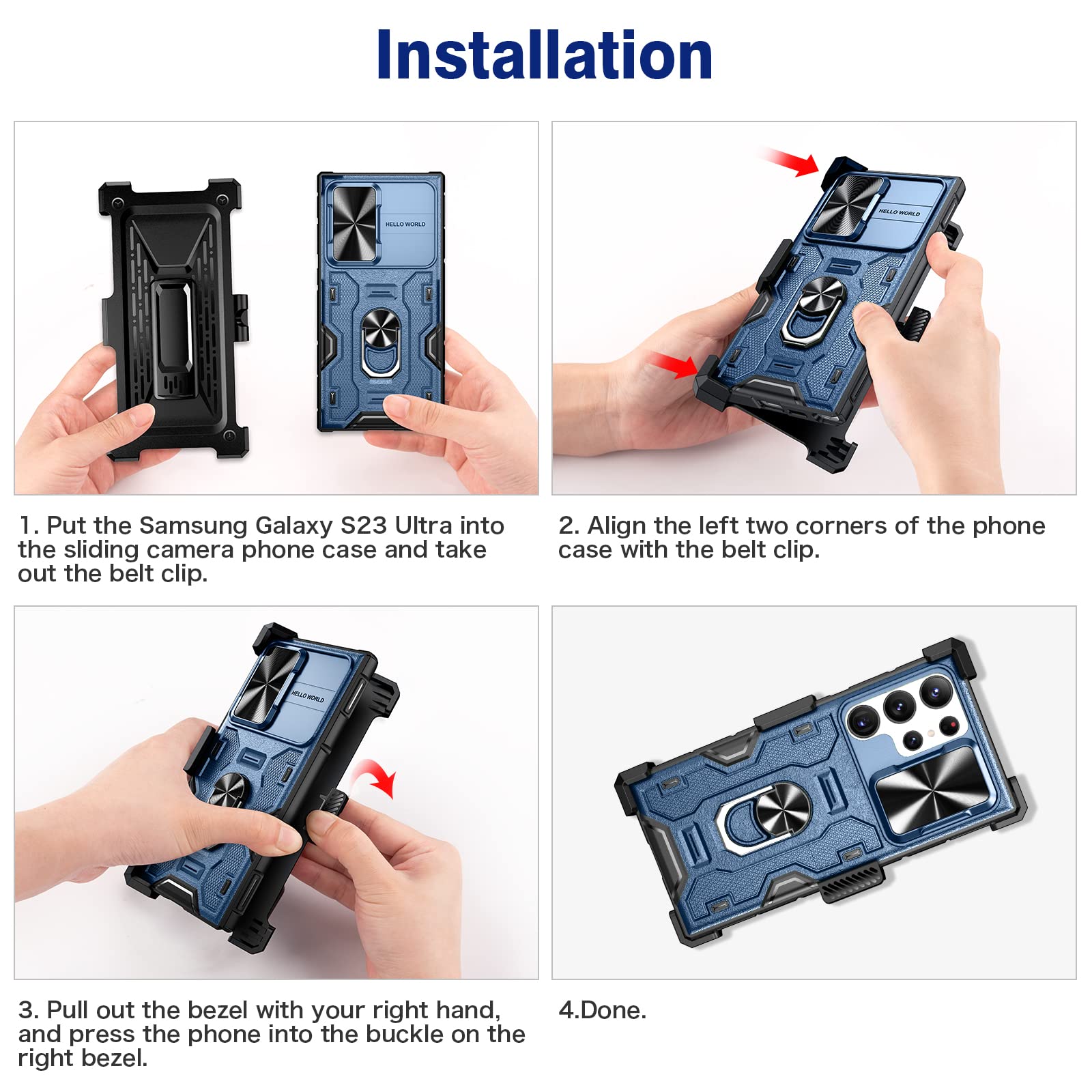 Installation

HELLO WORLD

HELLO WORLD

1. Put the Samsung Galaxy S23 Ultra into the sliding camera phone case and take out the belt clip.

2. Align the left two corners of the phone case with the belt clip.

HELLO WORLD

3. Pull out the bezel with your right hand, and press the phone into the buckle on the right bezel.

4.Done.