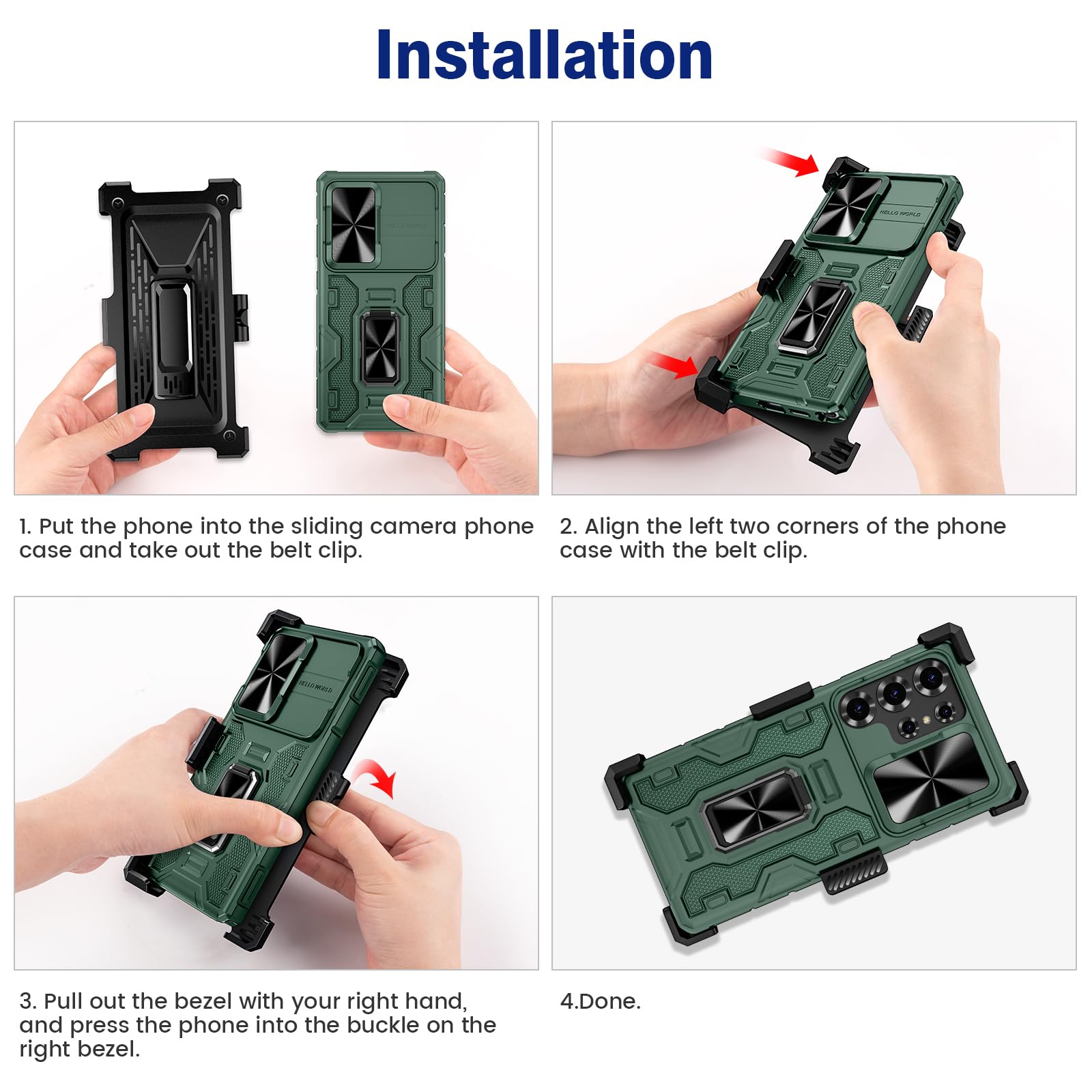 Installation

HELLO WORLD

HELLO WORLD

1. Put the phone into the sliding camera phone case and take out the belt clip.

2. Align the left two corners of the phone case with the belt clip.

HELLO WORLD

3. Pull out the bezel with your right hand, and press the phone into the buckle on the right bezel.

4.Done.