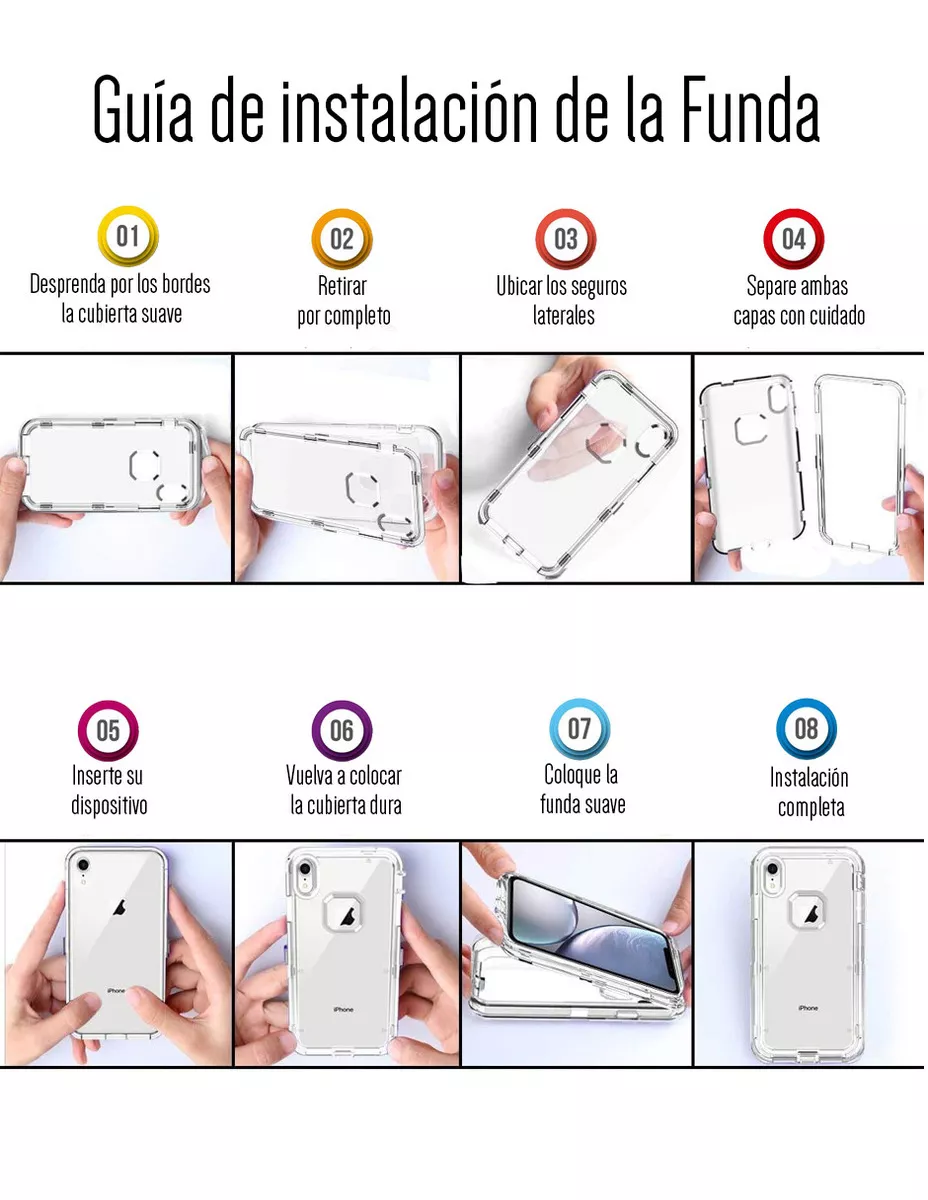 Guía de instalación de la Funda

01
Desprenda por los bordes la cubierta suave

02
Retirar por completo

03
Ubicar los seguros laterales

04
Separe ambas capas con cuidado

05
Inserte su dispositivo

06
Vuelva a colocar la cubierta dura

07
Coloque la funda suave

08
Instalación completa

iPhone

iPhone

iPhone