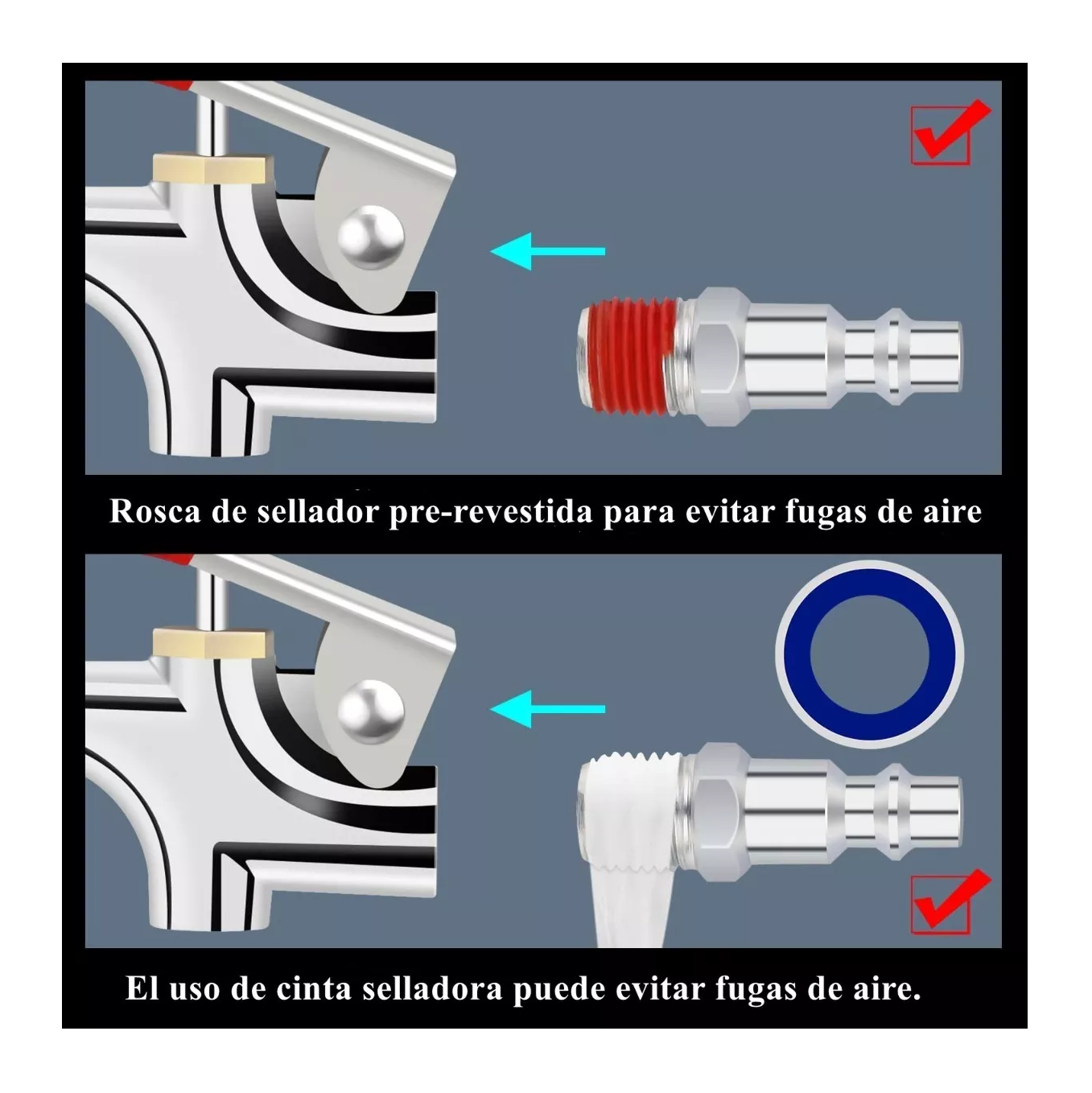 Rosca de sellador pre-revestida para evitar fugas de aire

El uso de cinta selladora puede evitar fugas de aire.