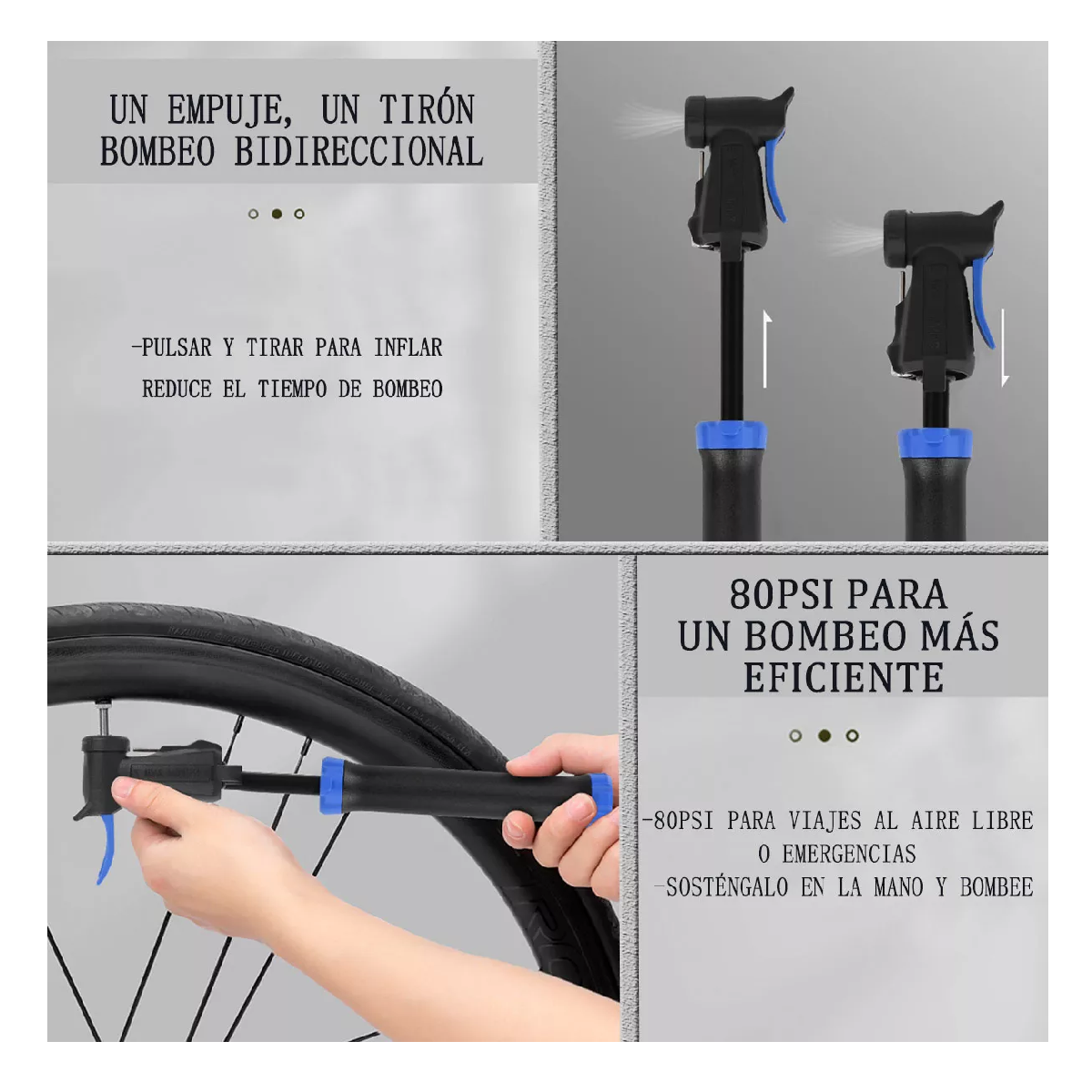 UN EMPUJE, UN TIRÓN
BOMBEO BIDIRECCIONAL

-PULSAR Y TIRAR PARA INFLAR
REDUCE EL TIEMPO DE BOMBEO

80PSI PARA
UN BOMBEO MÁS
EFICIENTE

-80PSI PARA VIAJES AL AIRE LIBRE
O EMERGENCIAS
-SOSTÉNGALO EN LA MANO Y BOMBEE