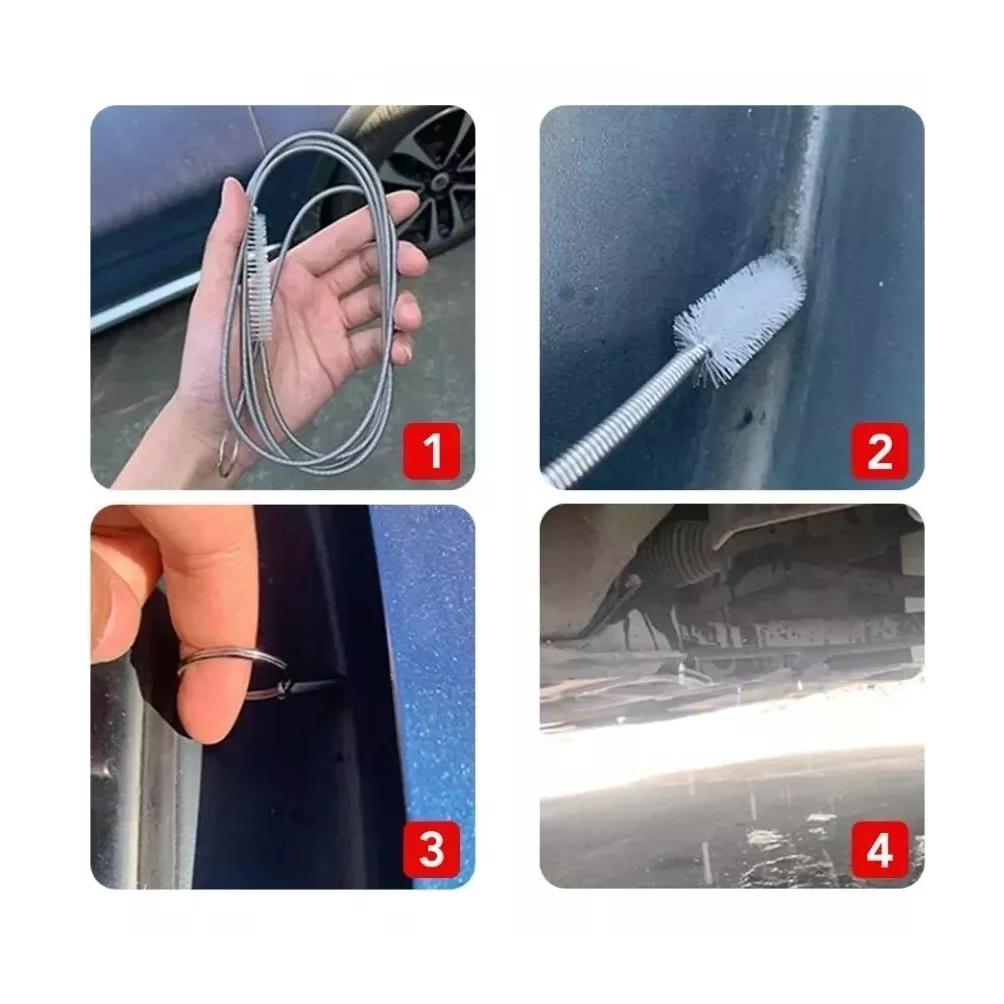 1

2

3

4