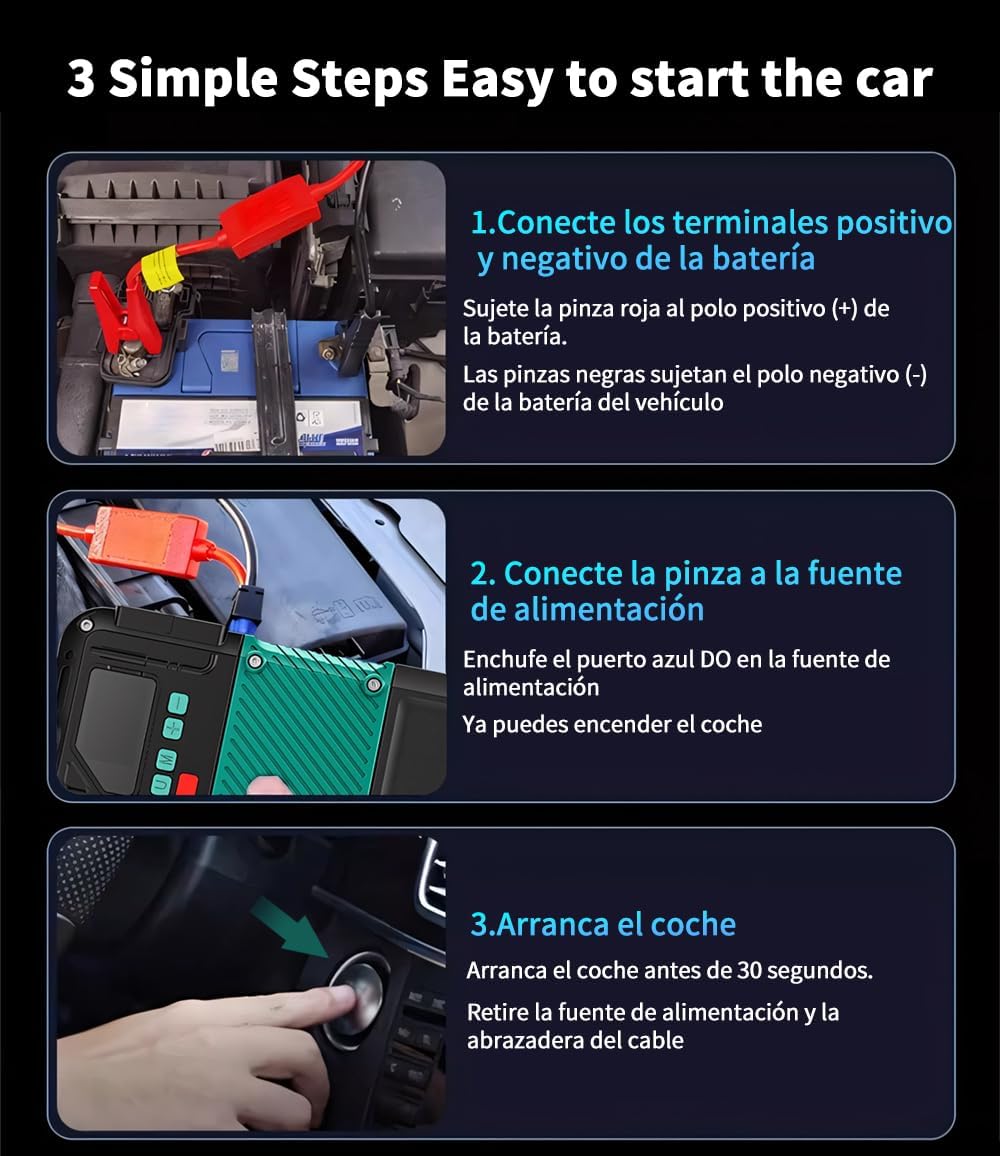 3 Simple Steps Easy to start the car

1.Conecte los terminales positivo y negativo de la batería

Sujete la pinza roja al polo positivo (+) de la batería.

Las pinzas negras sujetan el polo negativo (-) de la batería del vehículo

2. Conecte la pinza a la fuente de alimentación

Enchufe el puerto azul DO en la fuente de alimentación

Ya puedes encender el coche

3.Arranca el coche

Arranca el coche antes de 30 segundos.

Retire la fuente de alimentación y la abrazadera del cable