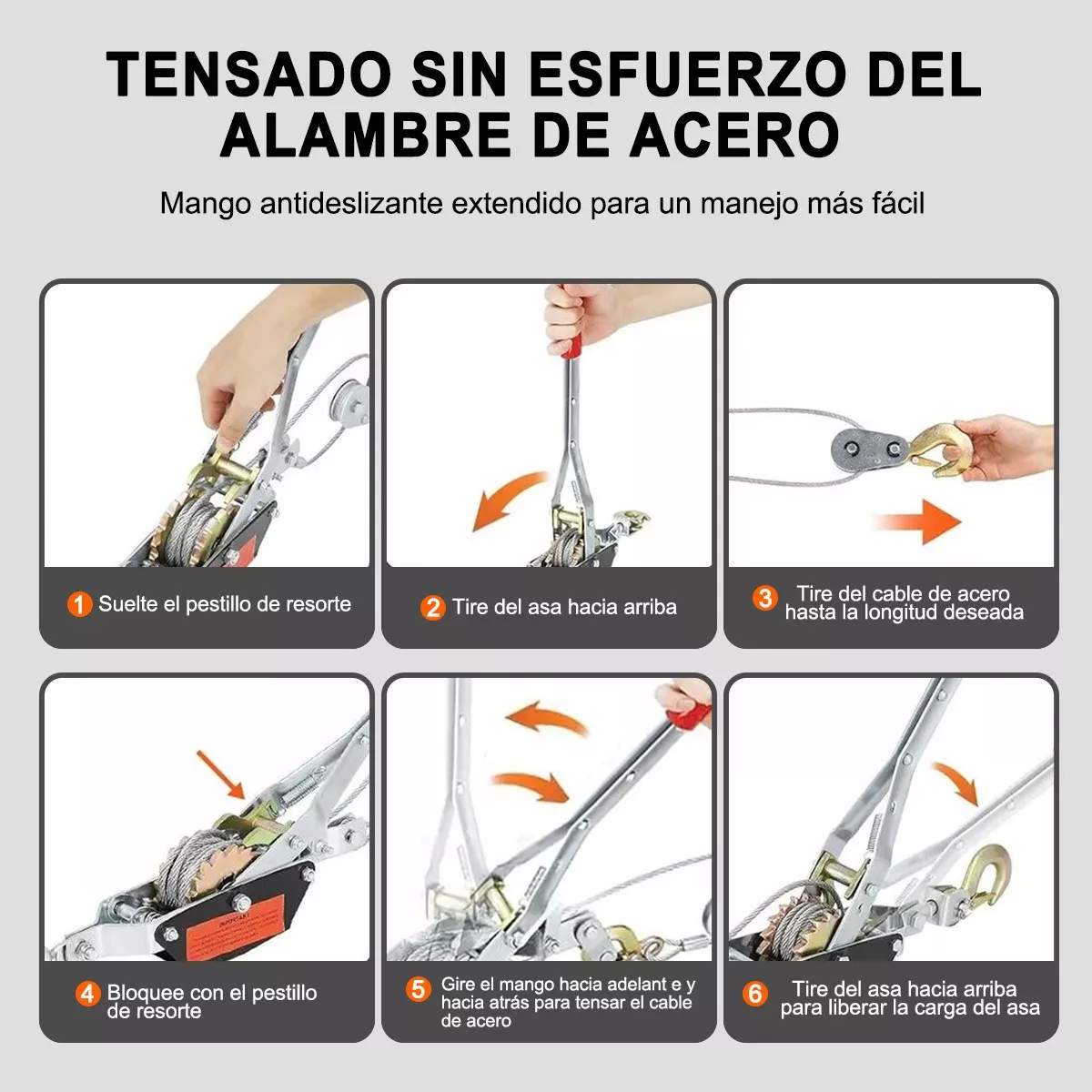 TENSADO SIN ESFUERZO DEL ALAMBRE DE ACERO

Mango antideslizante extendido para un manejo más fácil

1 Suelte el pestillo de resorte

2 Tire del asa hacia arriba

3 Tire del cable de acero hasta la longitud deseada

4 Bloquee con el pestillo de resorte

5 Gire el mango hacia adelant e y hacia atrás para tensar el cable de acero

6 Tire del asa hacia arriba para liberar la carga del asa