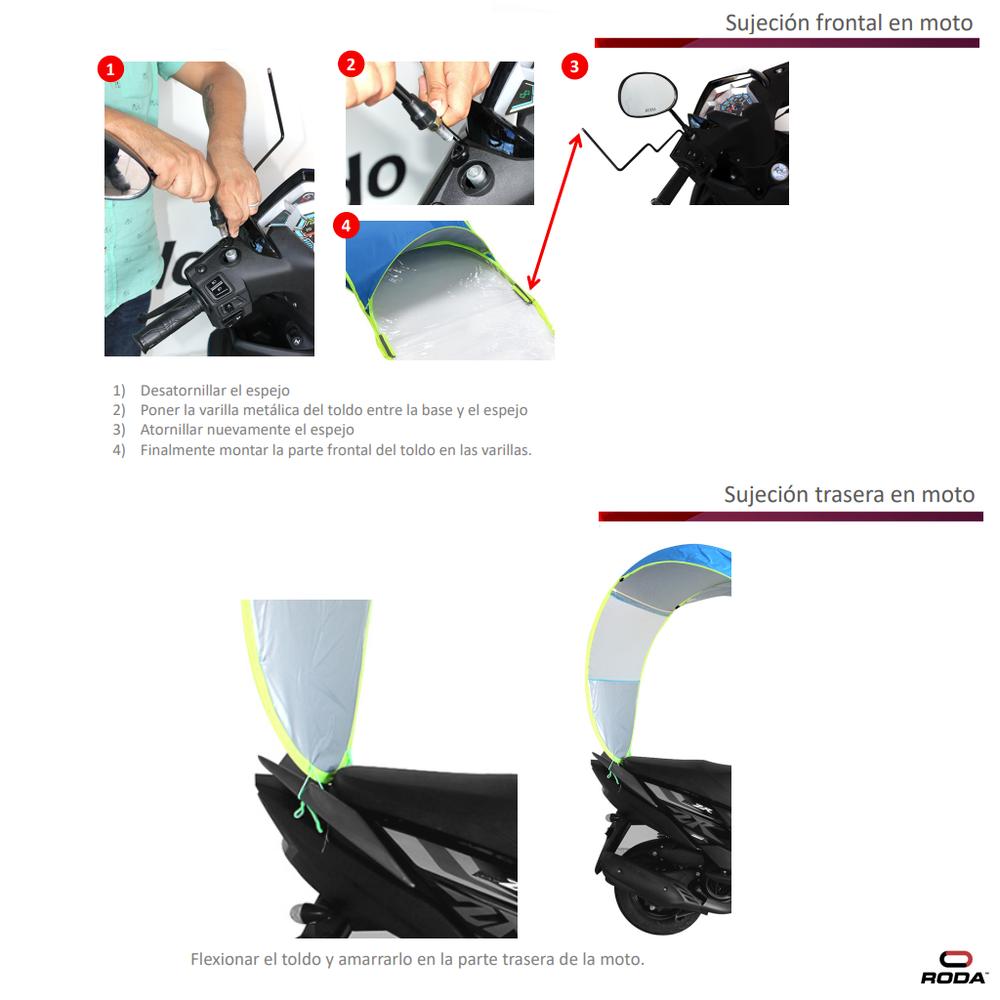 Sujeción frontal en moto

1

2

3

4

1) Desatornillar el espejo
2) Poner la varilla metálica del toldo entre la base y el espejo
3) Atornillar nuevamente el espejo
4) Finalmente montar la parte frontal del toldo en las varillas.

Sujeción trasera en moto

Flexionar el toldo y amarrarlo en la parte trasera de la moto.

RODA