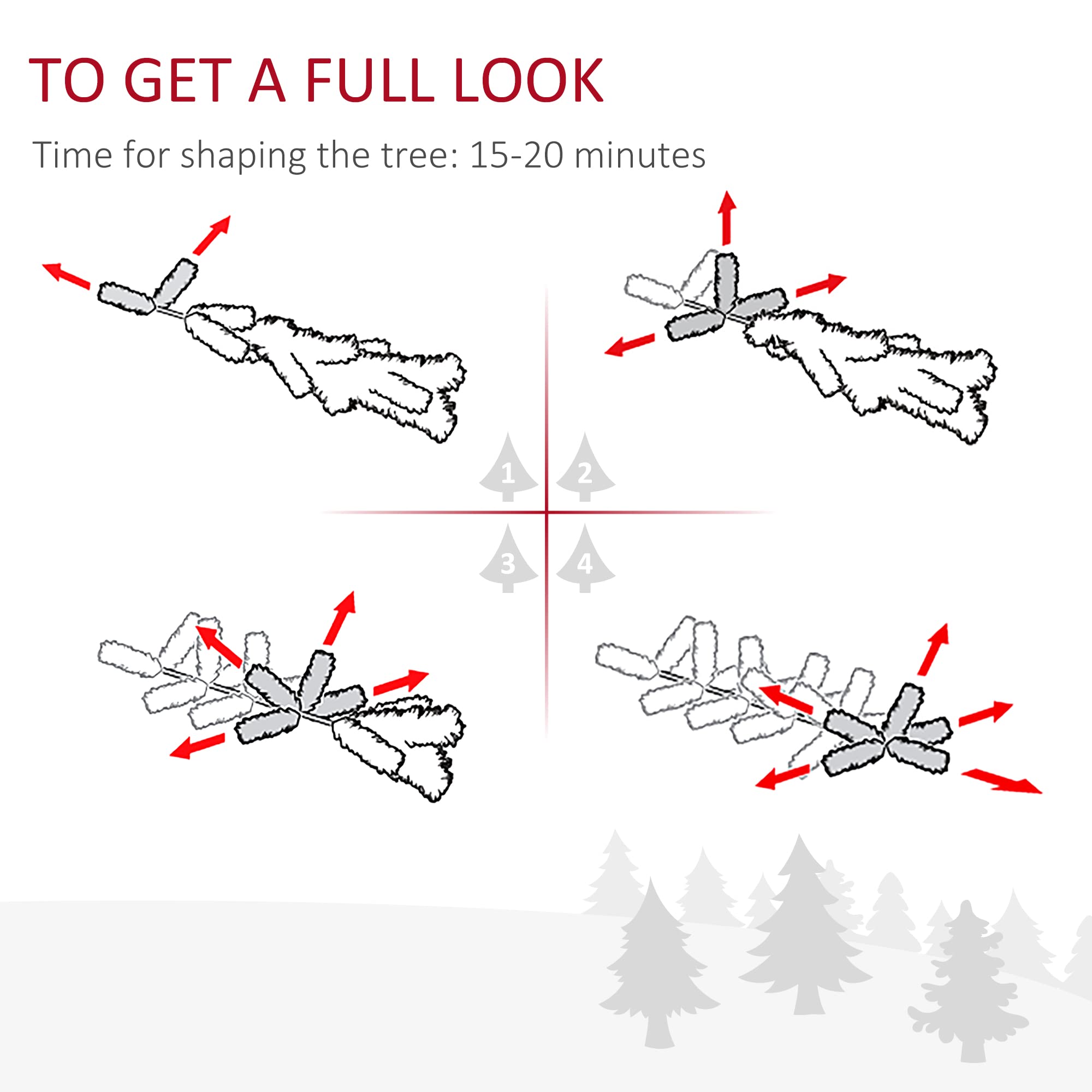 TO GET A FULL LOOK

Time for shaping the tree: 15-20 minutes

1

2

3

4