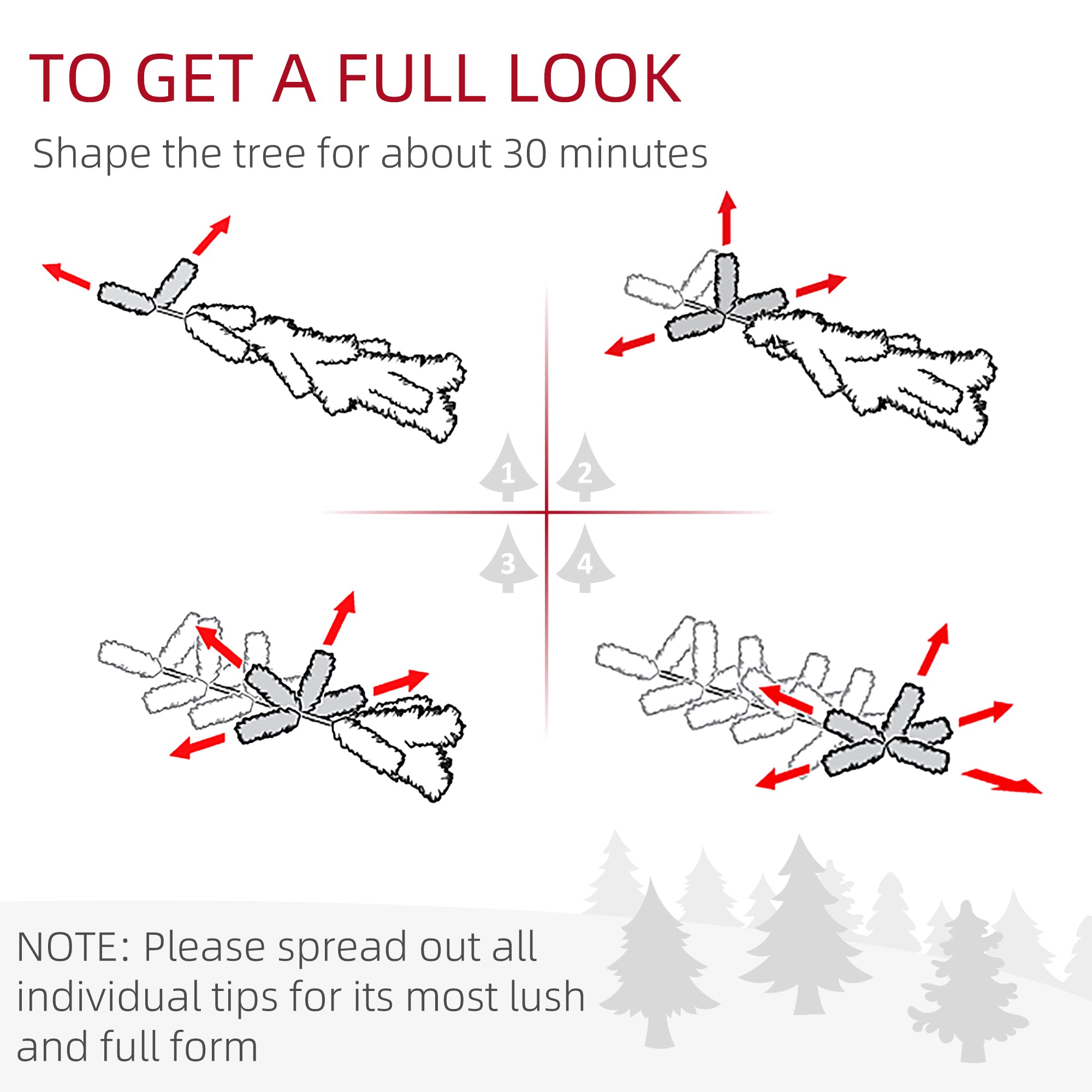 TO GET A FULL LOOK

Shape the tree for about 30 minutes

1 2
3 4

NOTE: Please spread out all individual tips for its most lush and full form