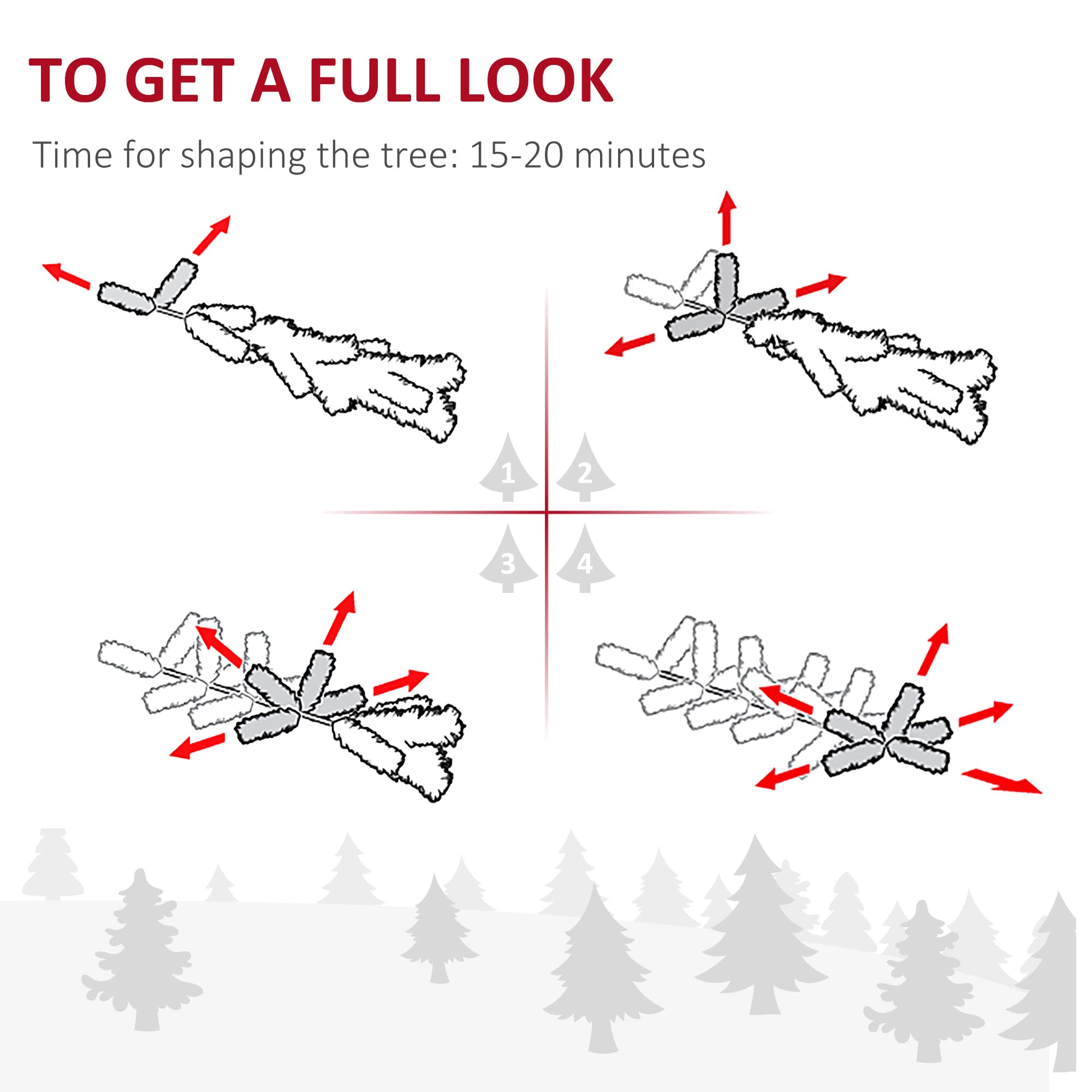 TO GET A FULL LOOK

Time for shaping the tree: 15-20 minutes

1

2

3

4