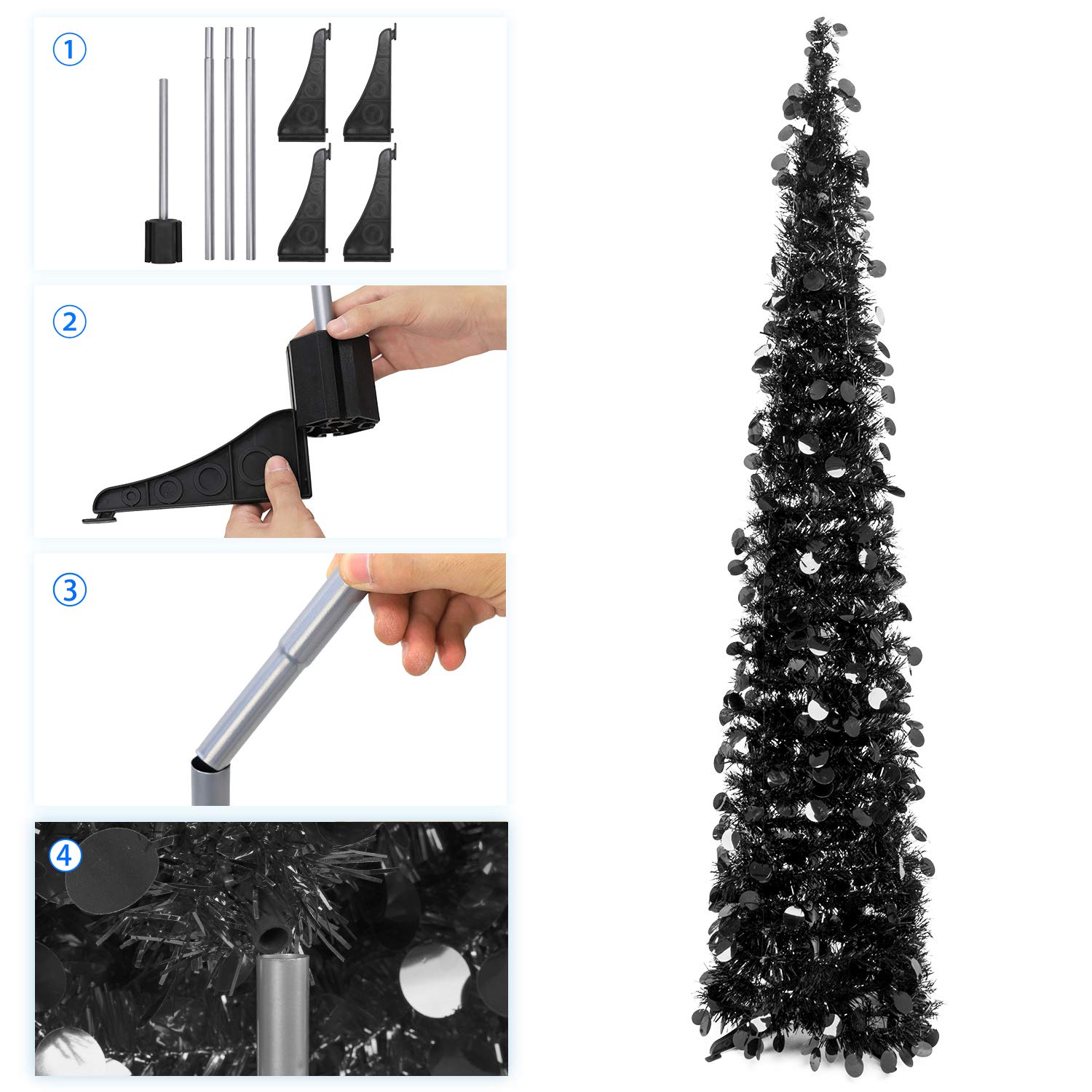 ①

②

③

④