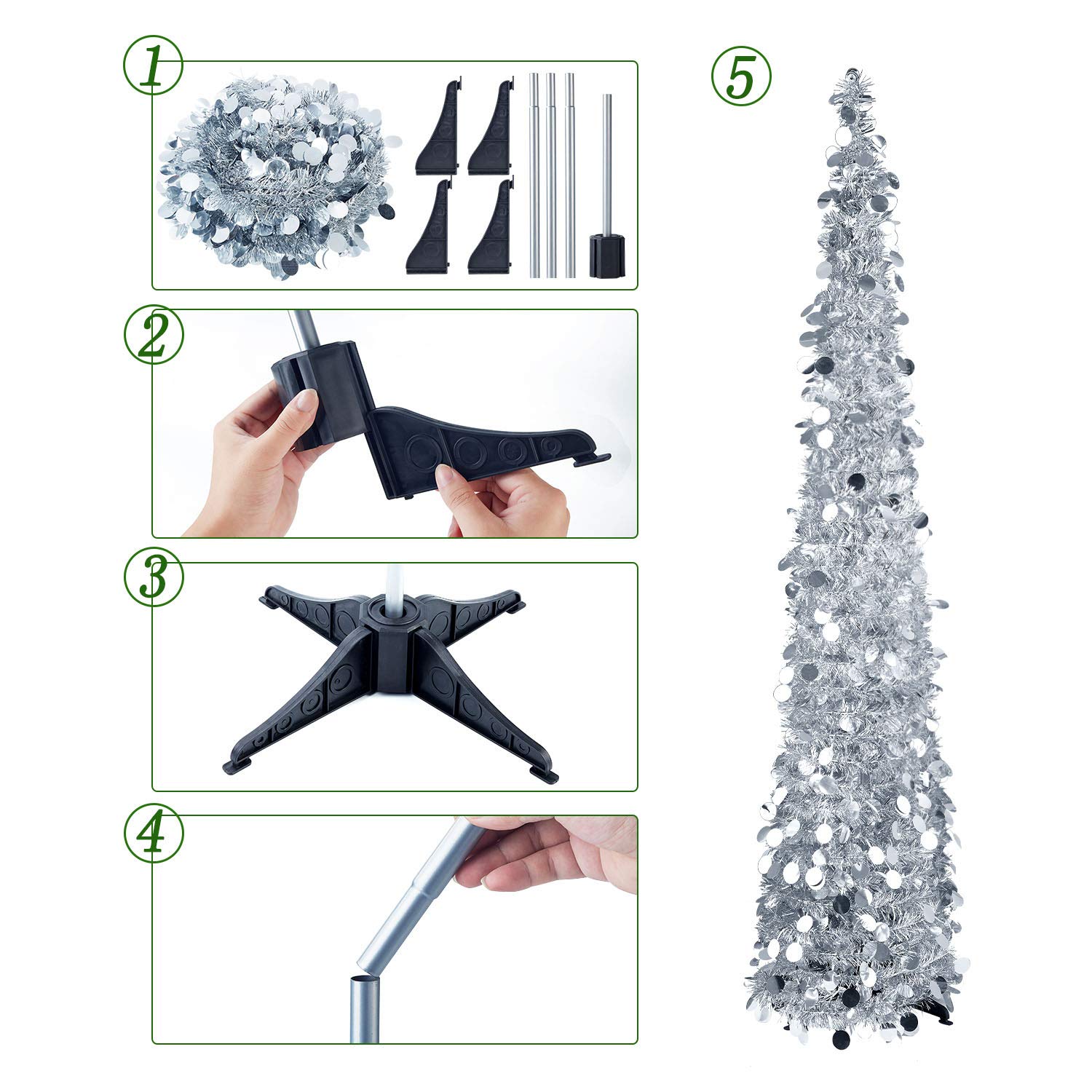 1

2

3

4

5