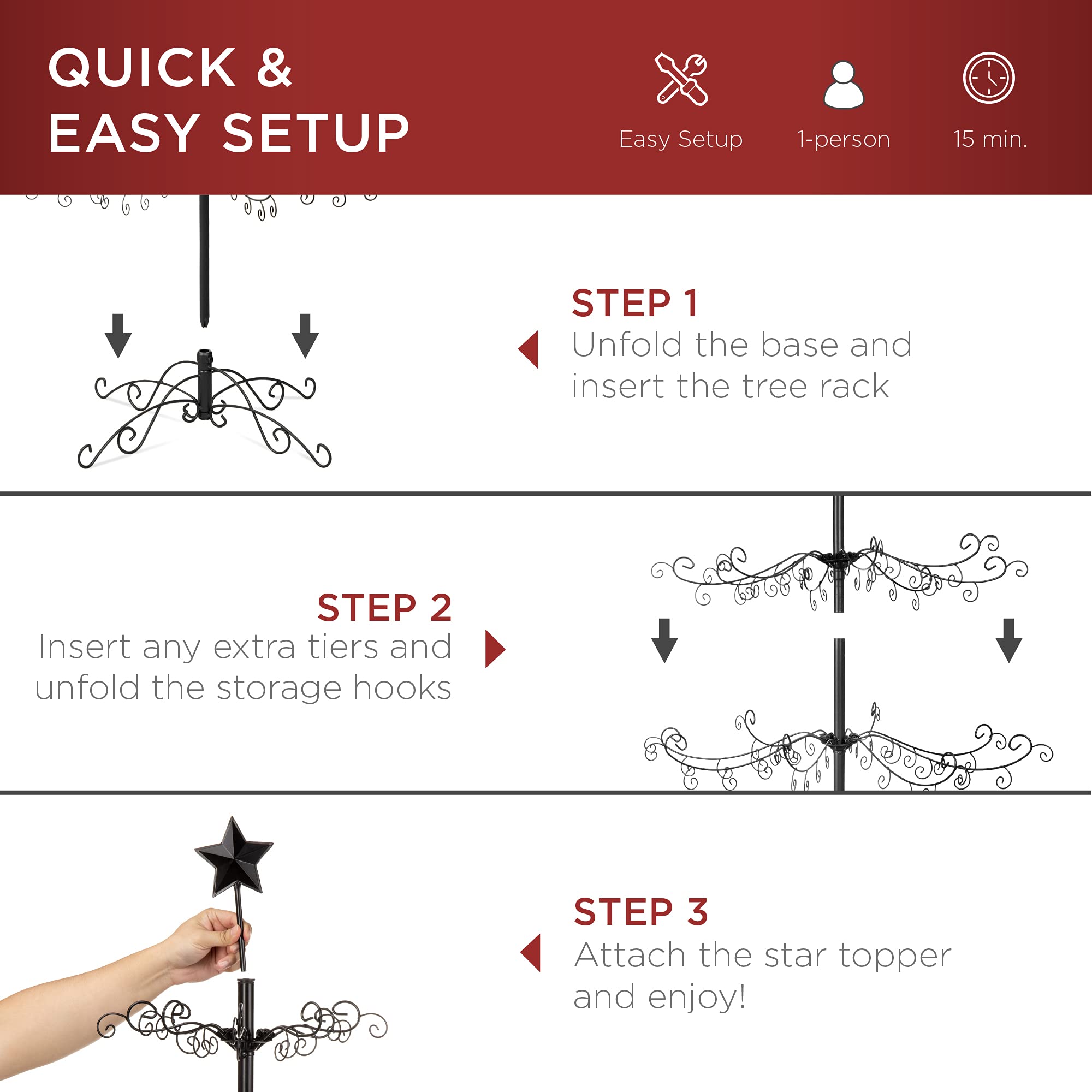 QUICK &
EASY SETUP

Easy Setup

1-person

15 min.

STEP 1
Unfold the base and insert the tree rack

STEP 2
Insert any extra tiers and unfold the storage hooks

STEP 3
Attach the star topper and enjoy!