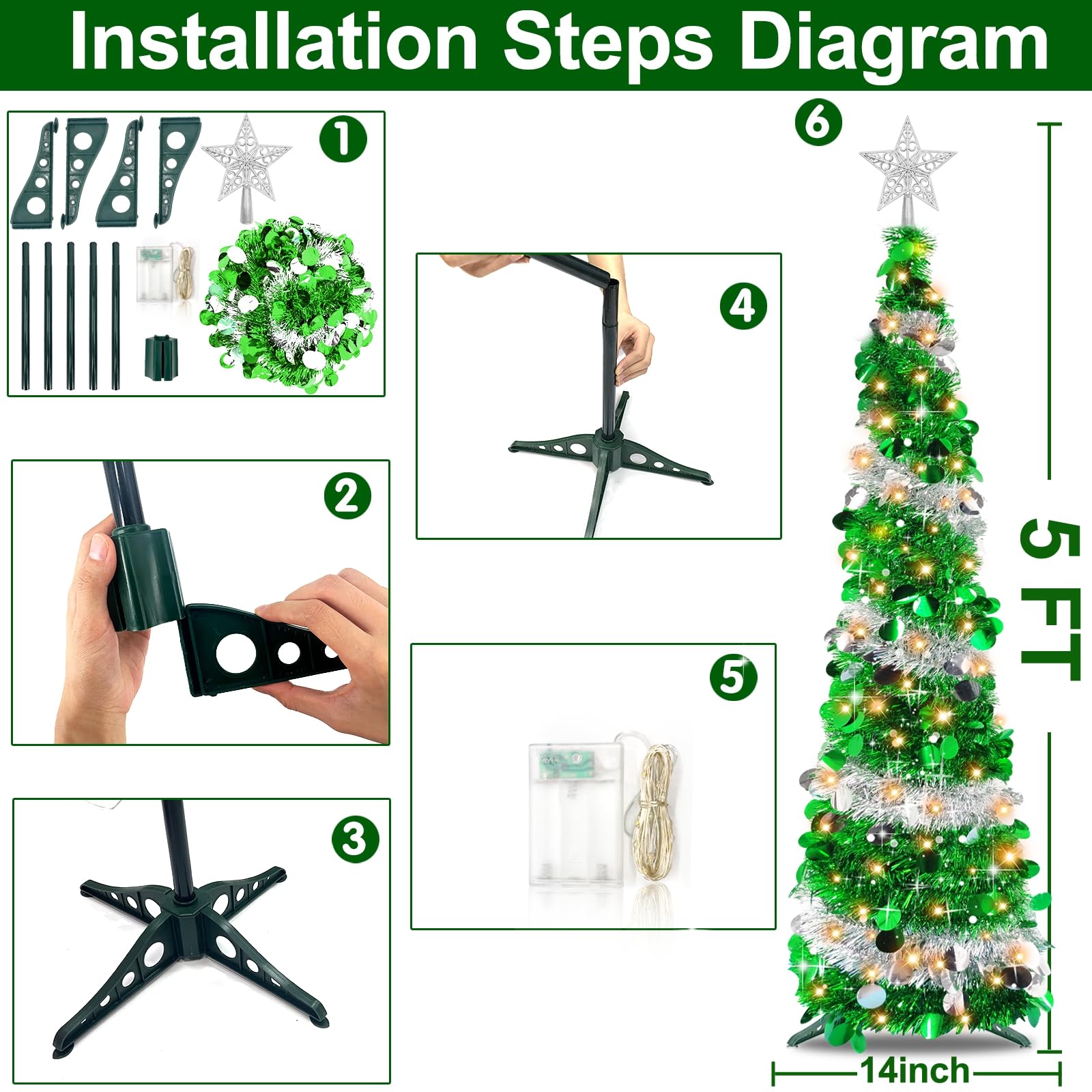 Installation Steps Diagram

1

2

3

4

5

6

5 FT

14inch