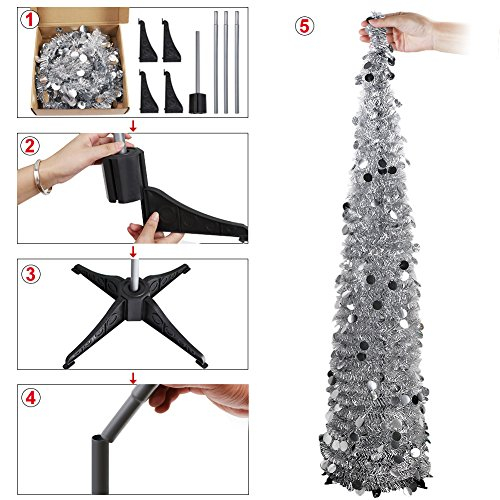 1

2

3

4

5