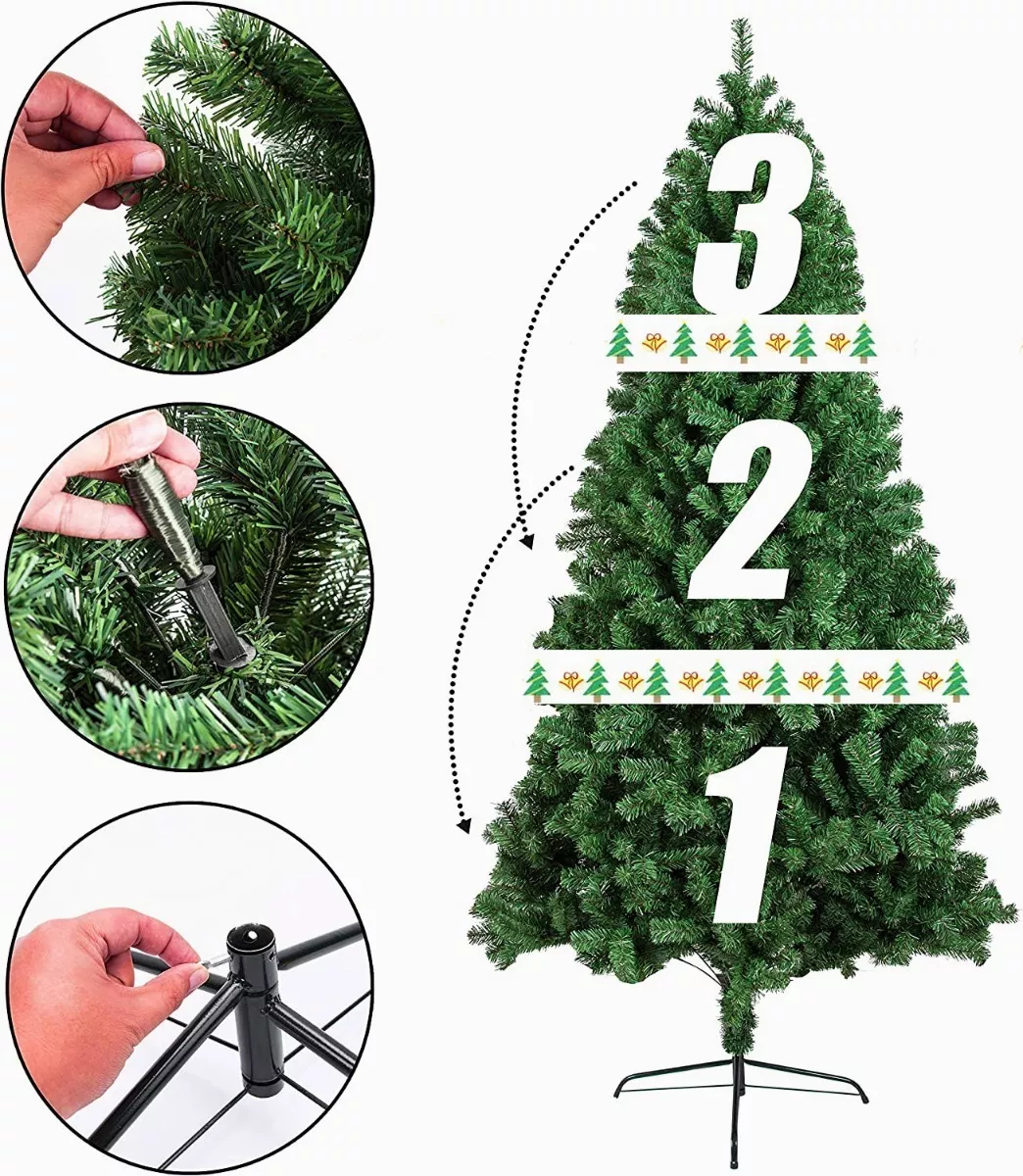 3
2
1