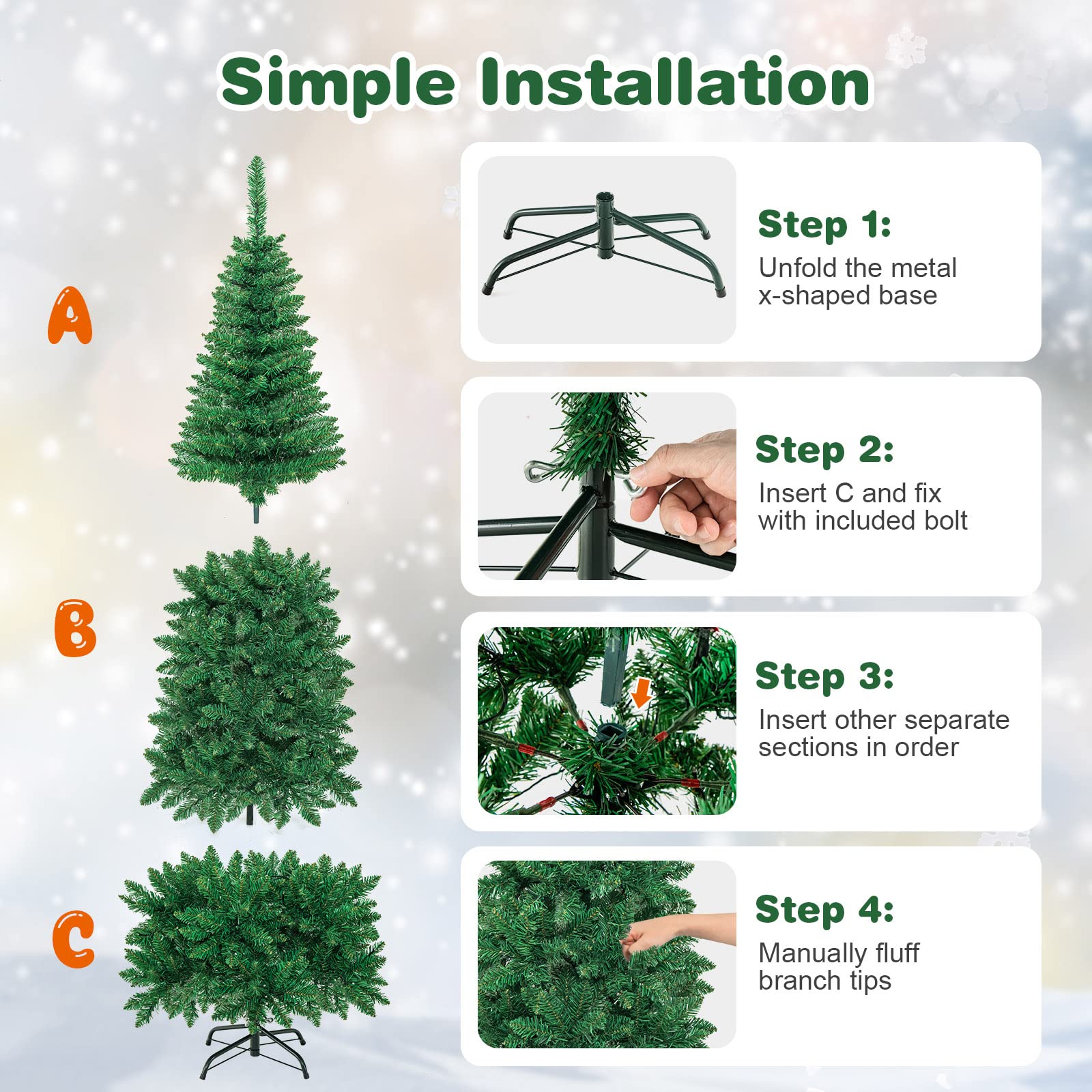 Simple Installation

A

B

C

Step 1:
Unfold the metal x-shaped base

Step 2:
Insert C and fix with included bolt

Step 3:
Insert other separate sections in order

Step 4:
Manually fluff branch tips