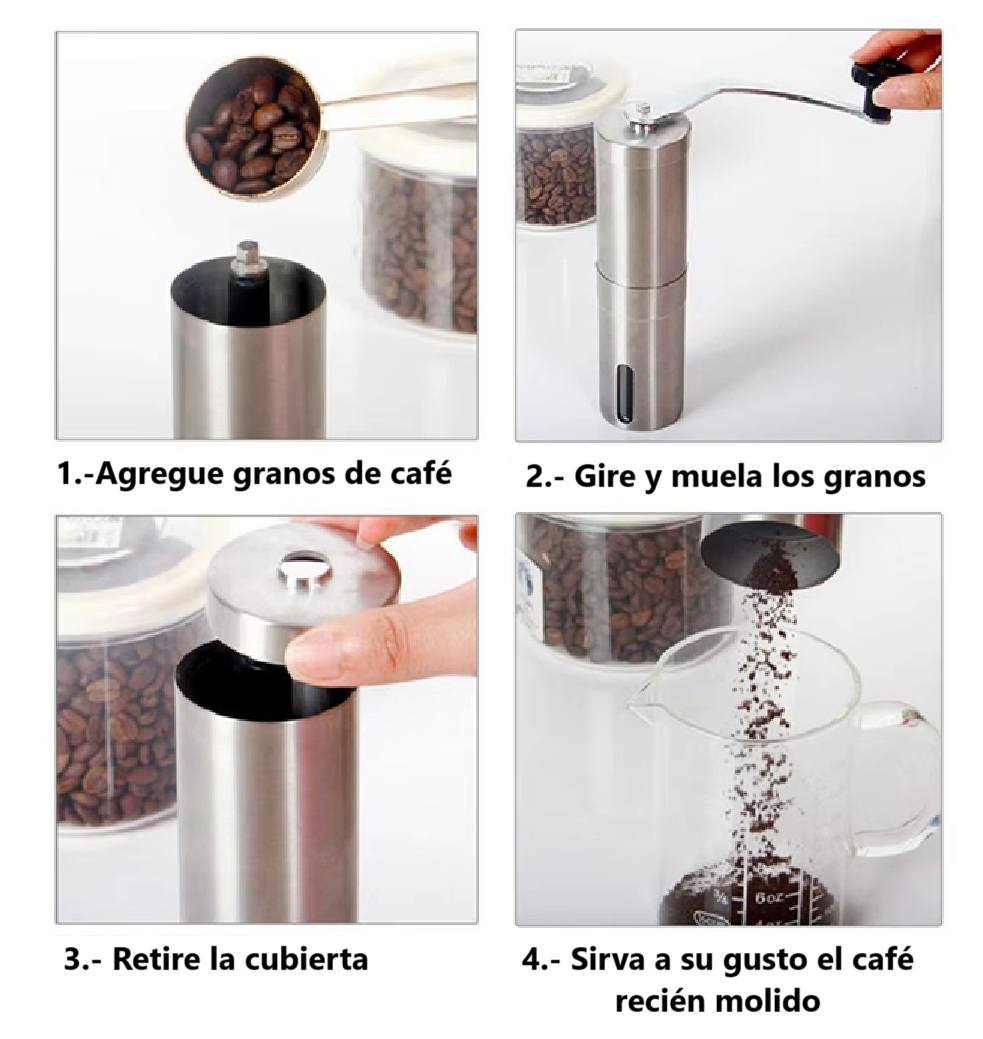 1.-Agregue granos de café

2.- Gire y muela los granos

3.- Retire la cubierta

4.- Sirva a su gusto el café recién molido

6oz