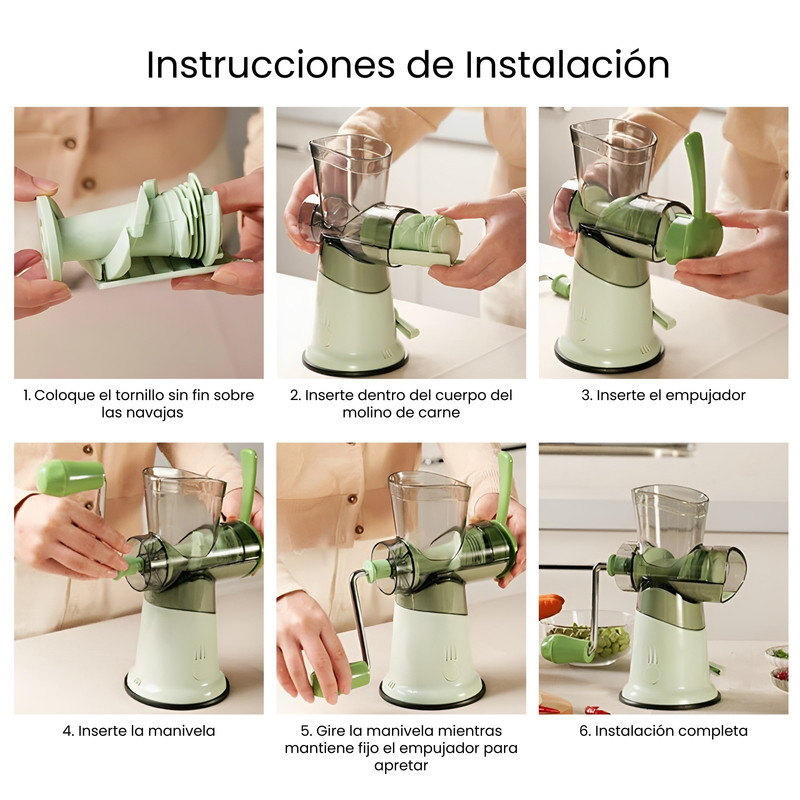 Instrucciones de Instalación

1. Coloque el tornillo sin fin sobre las navajas

2. Inserte dentro del cuerpo del molino de carne

3. Inserte el empujador

4. Inserte la manivela

5. Gire la manivela mientras mantiene fijo el empujador para apretar

6. Instalación completa