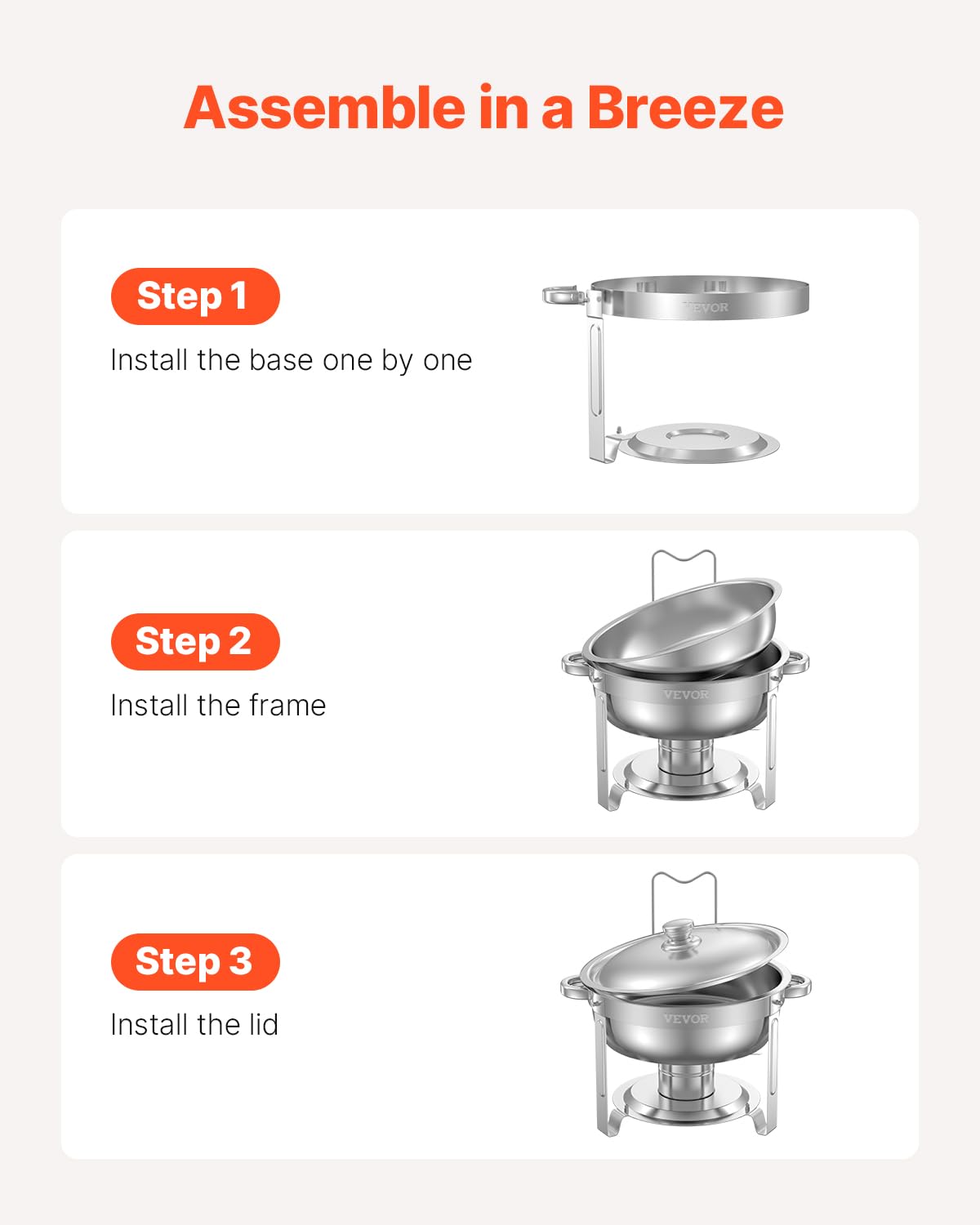 Assemble in a Breeze

Step 1

Install the base one by one

VEVOR

Step 2

Install the frame

VEVOR

Step 3

Install the lid

VEVOR