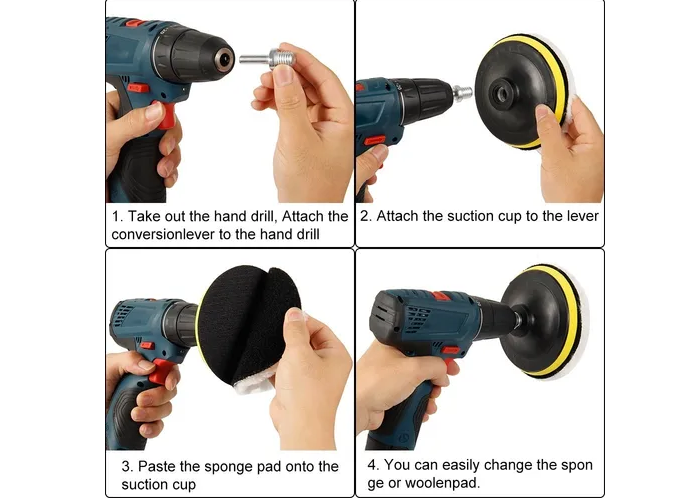 1. Take out the hand drill, Attach the conversionlever to the hand drill

2. Attach the suction cup to the lever

3. Paste the sponge pad onto the suction cup

4. You can easily change the spon ge or woolenpad.